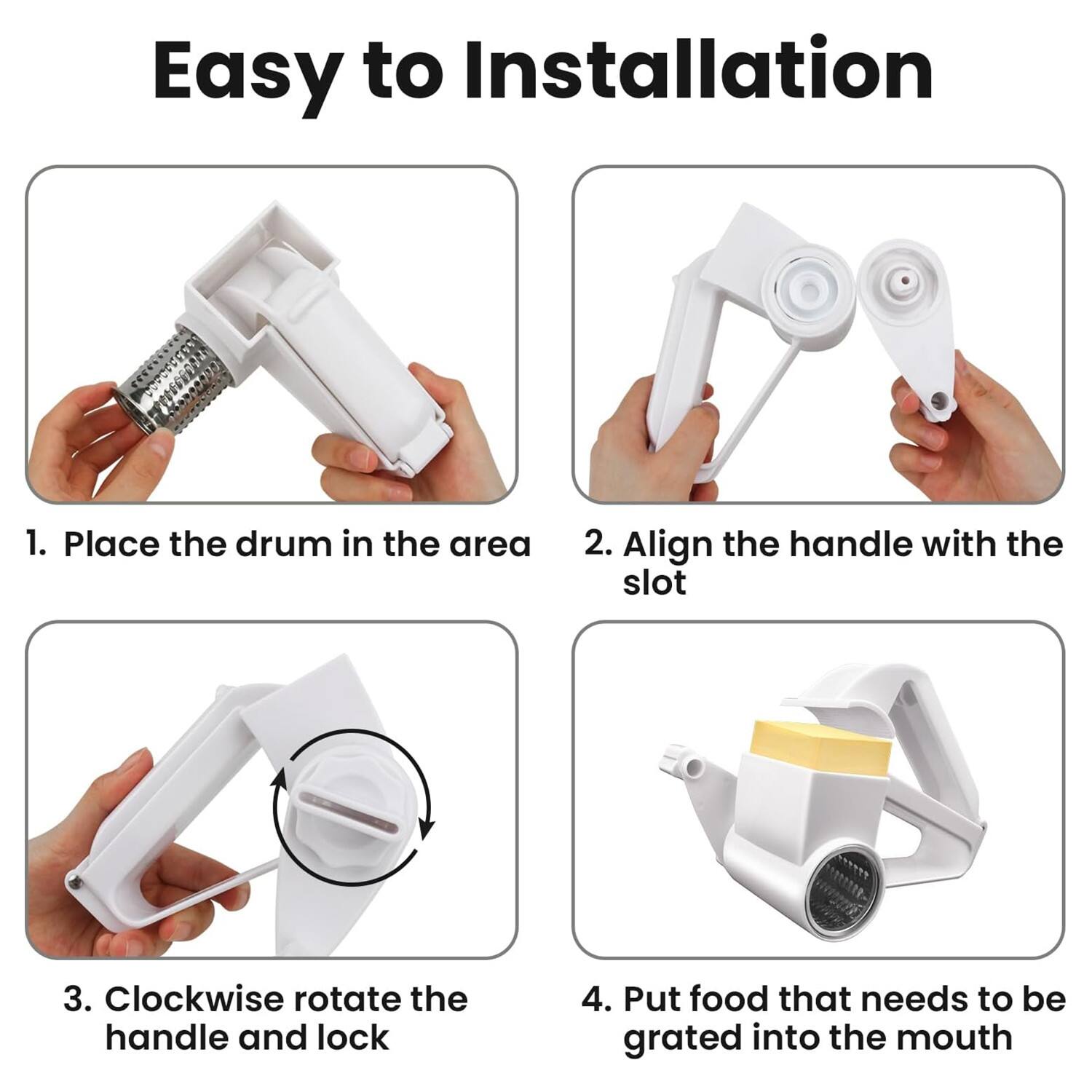 Easy to Installation

1. Place the drum in the area

2. Align the handle with the slot

3. Clockwise rotate the handle and lock

4. Put food that needs to be grated into the mouth