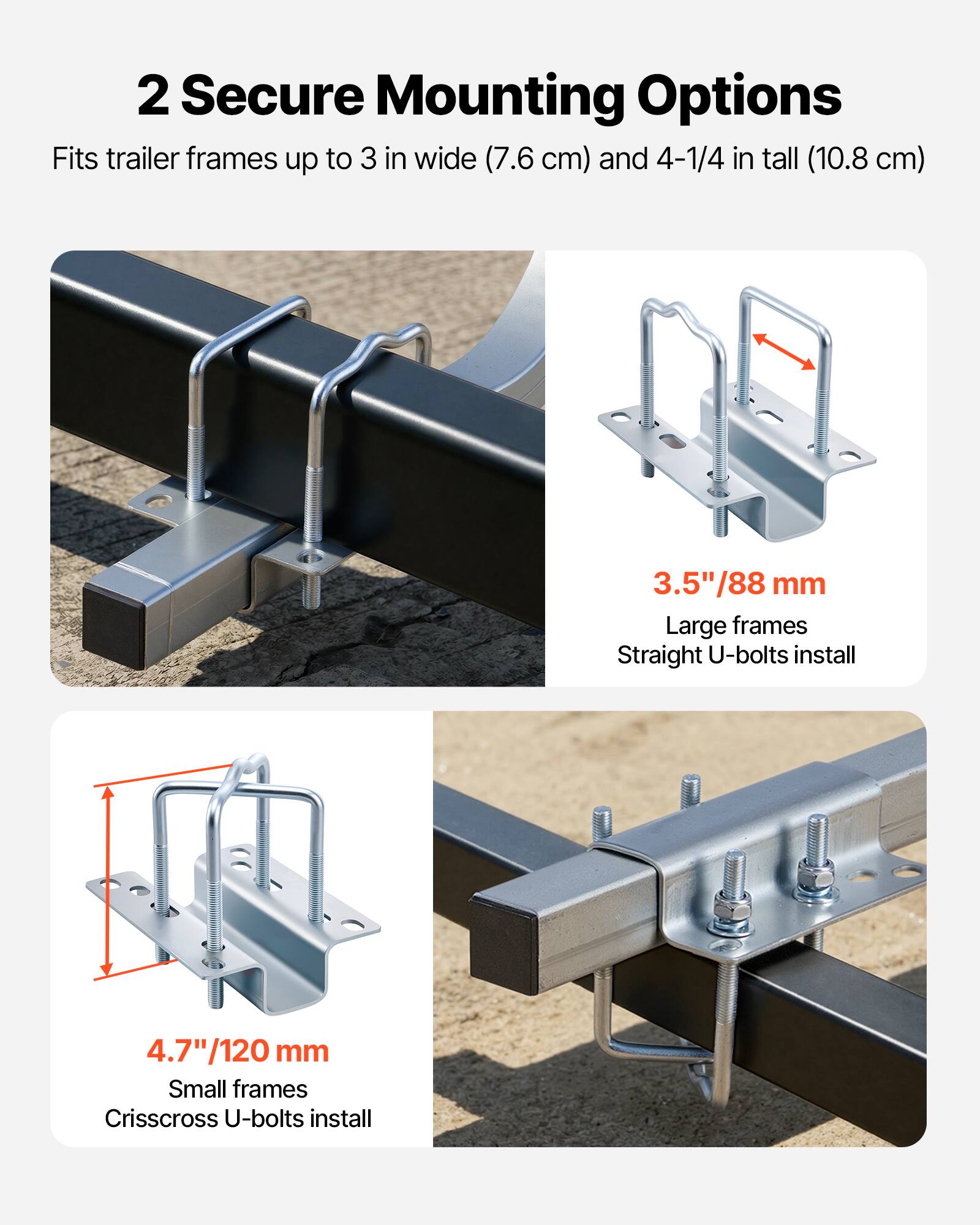 2 Secure Mounting Options

Fits trailer frames up to 3 in wide (7.6 cm) and 4-1/4 in tall (10.8 cm)

3.5"/88 mm

Large frames
Straight U-bolts install

4.7"/120 mm

Small frames
Crisscross U-bolts install