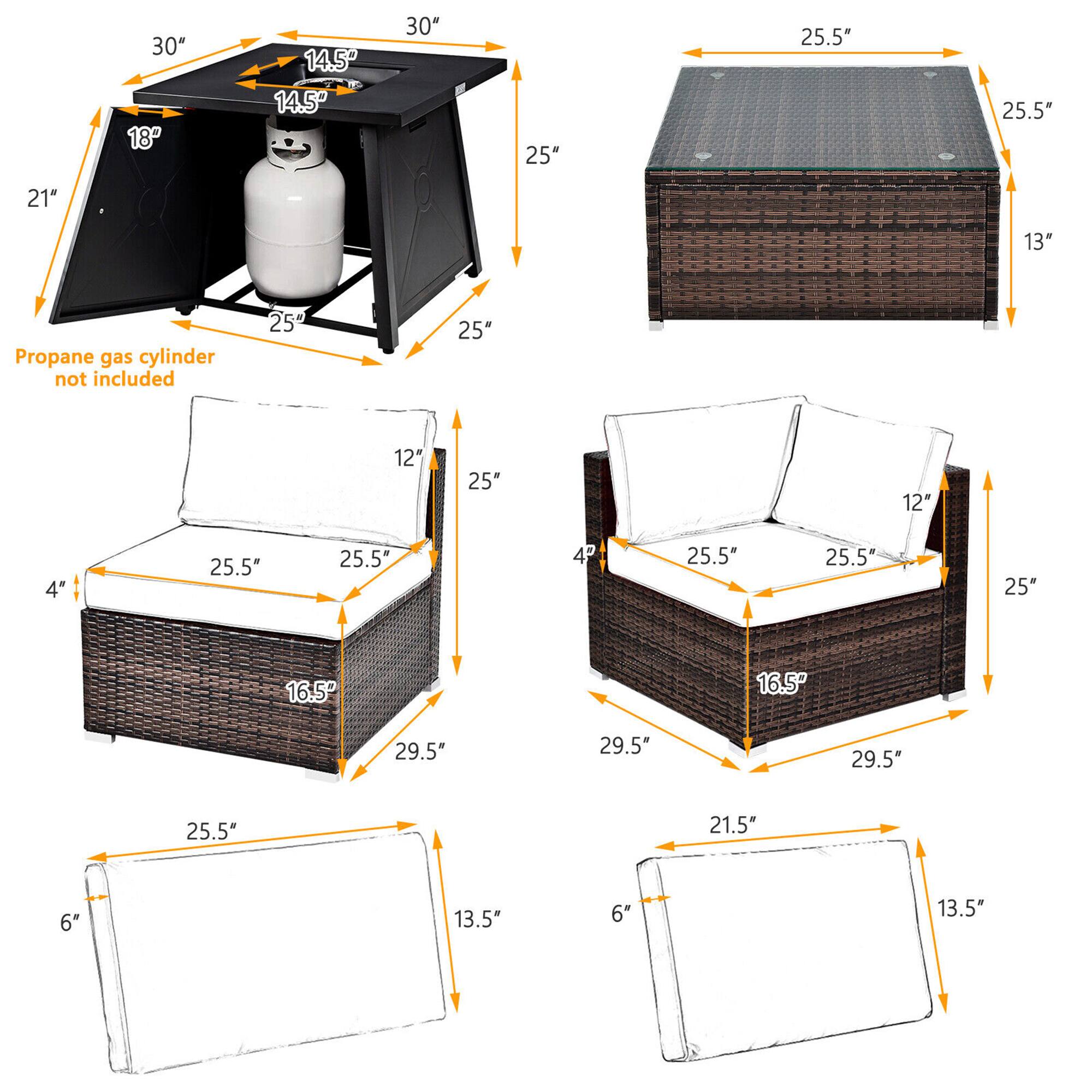 30″
30″
14.5″
14.5″
18″
21″
25″
25″
25″
Propane gas cylinder not included

25.5″
25.5″
13″

12″
25″
25.5″
25.5″
4″
16.5″
29.5″

12″
4″
25.5″
25.5″
25″
16.5″
29.5″
29.5″

25.5″
6″
13.5″

21.5″
6″
13.5″