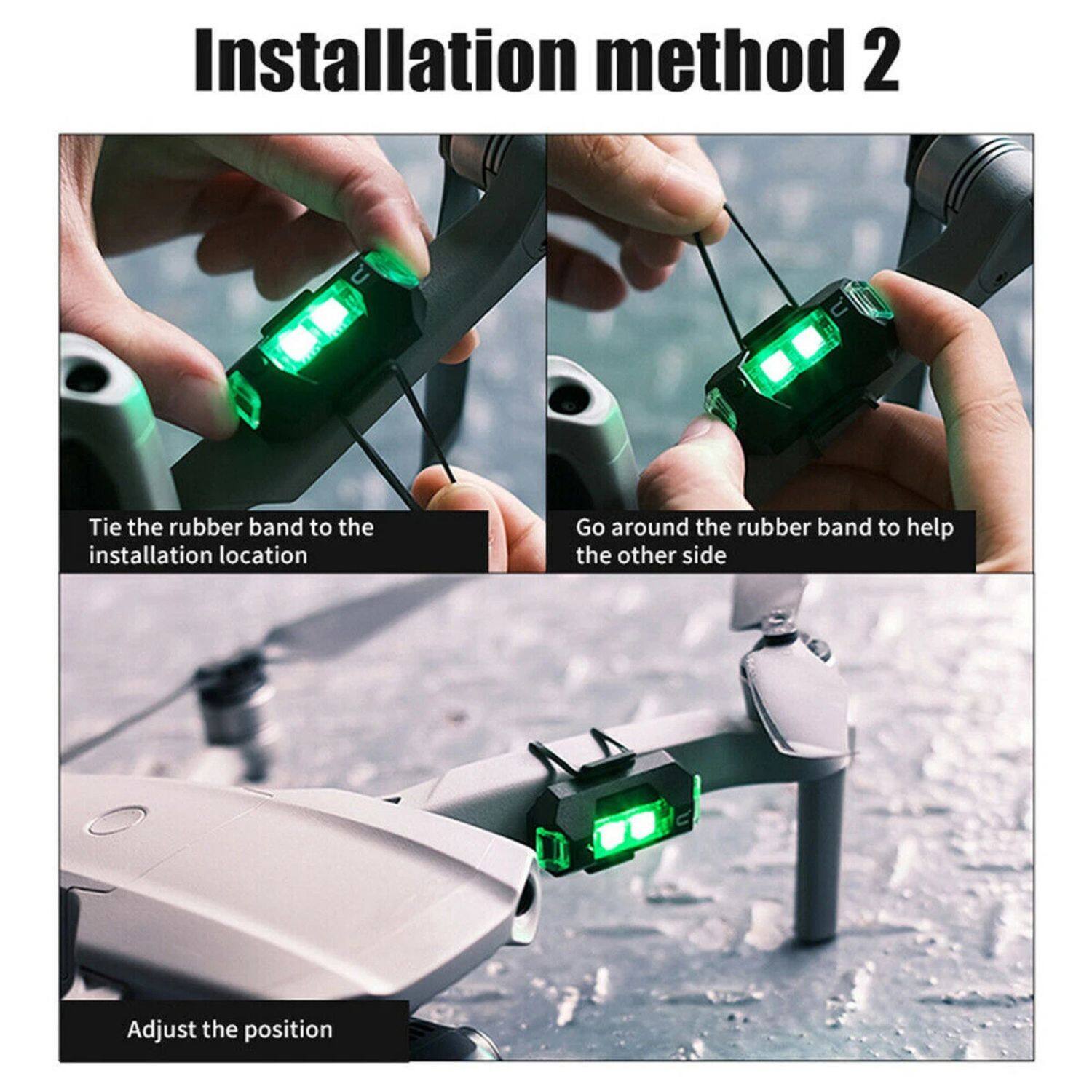 Installation method 2

Tie the rubber band to the installation location

Go around the rubber band to help the other side

Adjust the position