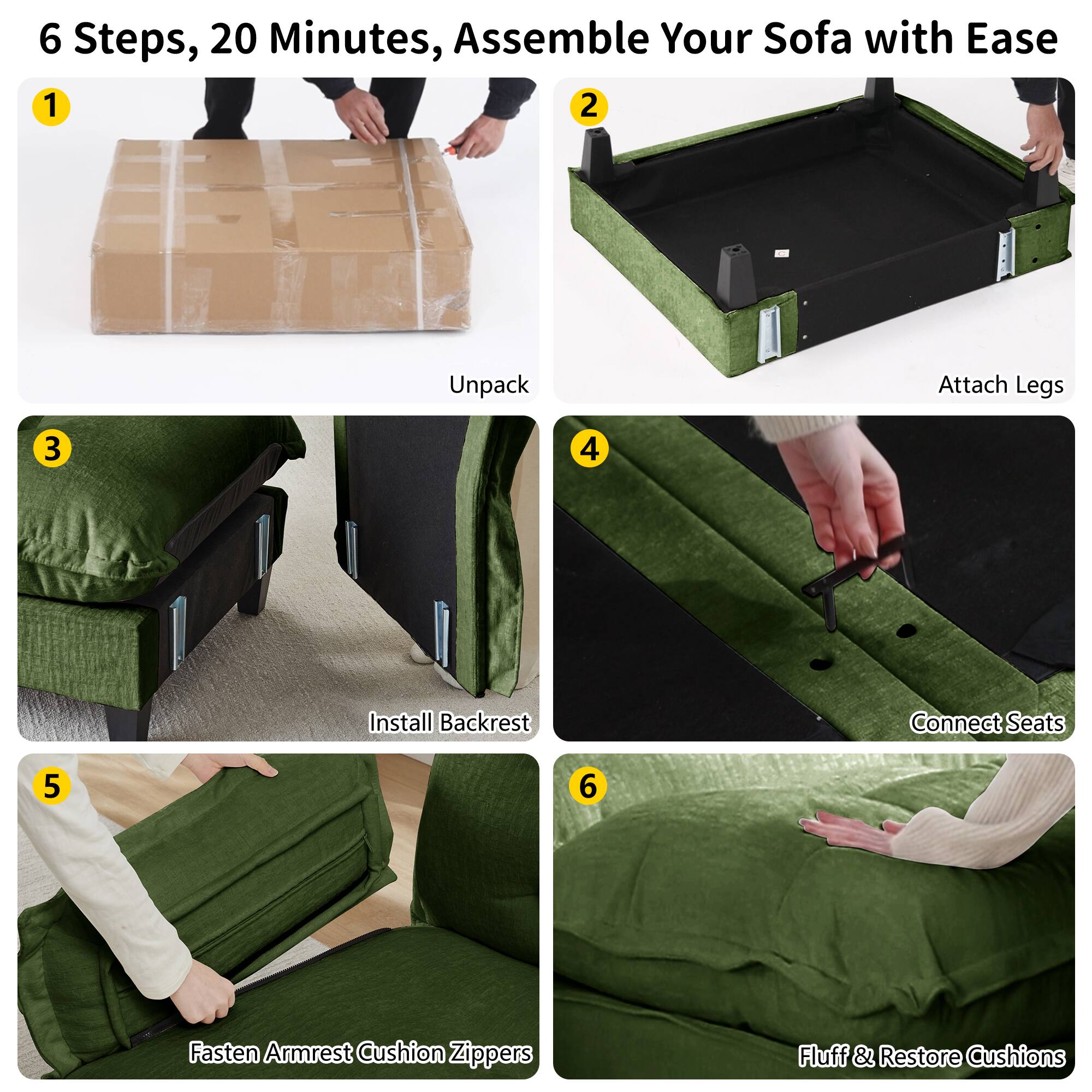 6 Steps, 20 Minutes, Assemble Your Sofa with Ease

1

Unpack

2

Attach Legs

3

Install Backrest

4

Connect Seats

5

Fasten Armrest Cushion Zippers

6

Fluff & Restore Cushions