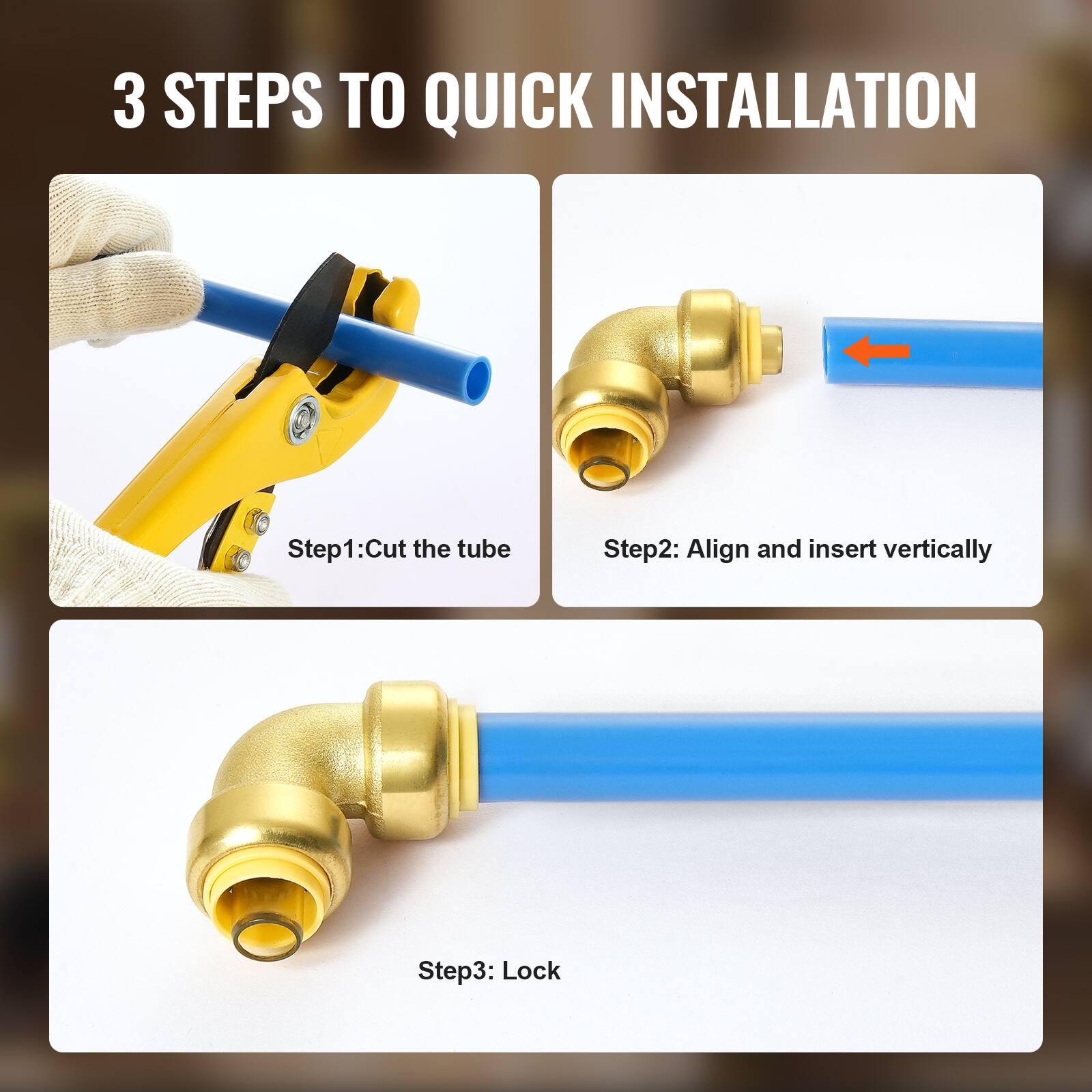 3 STEPS TO QUICK INSTALLATION

Step1:Cut the tube

Step2: Align and insert vertically

Step3: Lock