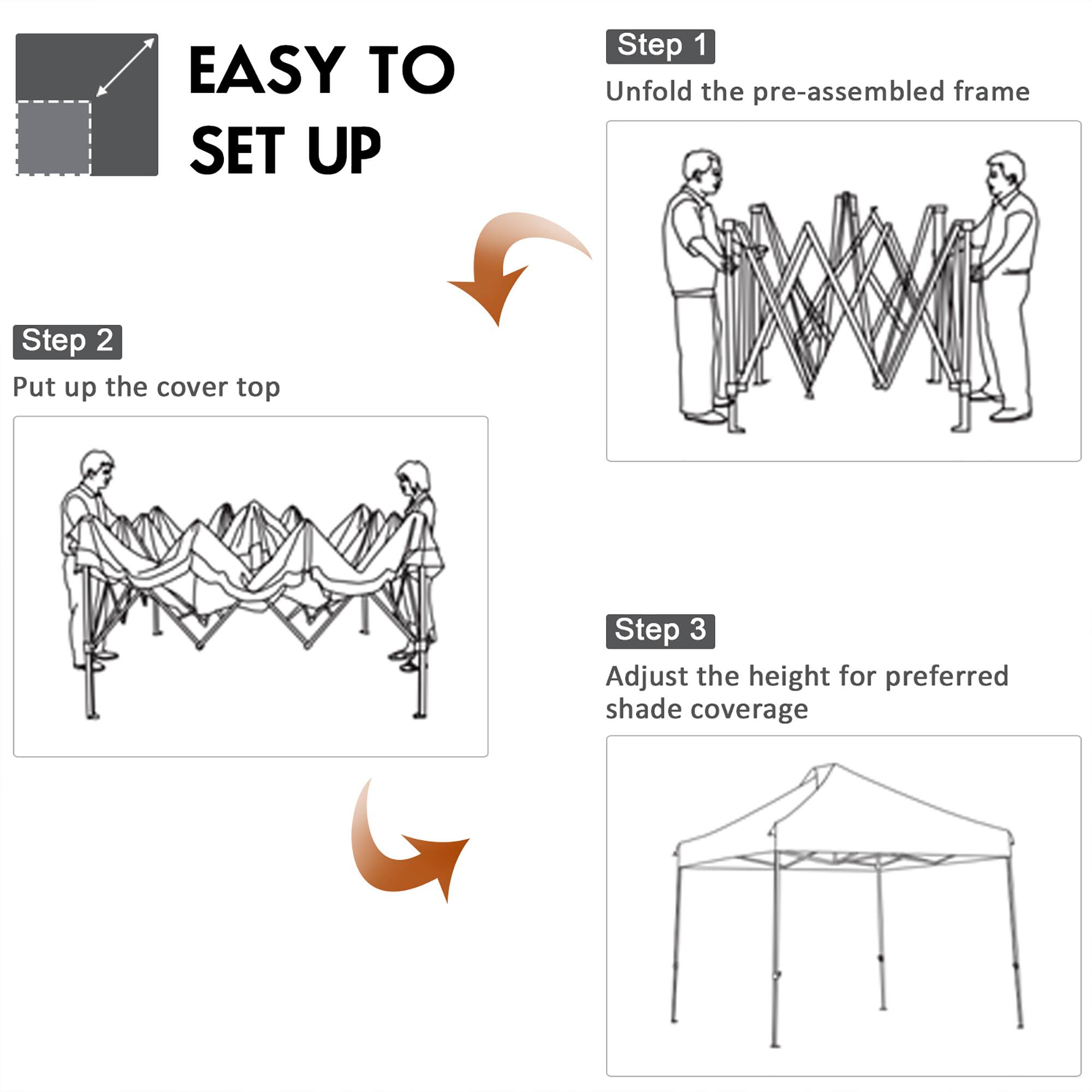 EASY TO SET UP

Step 1

Unfold the pre-assembled frame

Step 2

Put up the cover top

Step 3

Adjust the height for preferred shade coverage