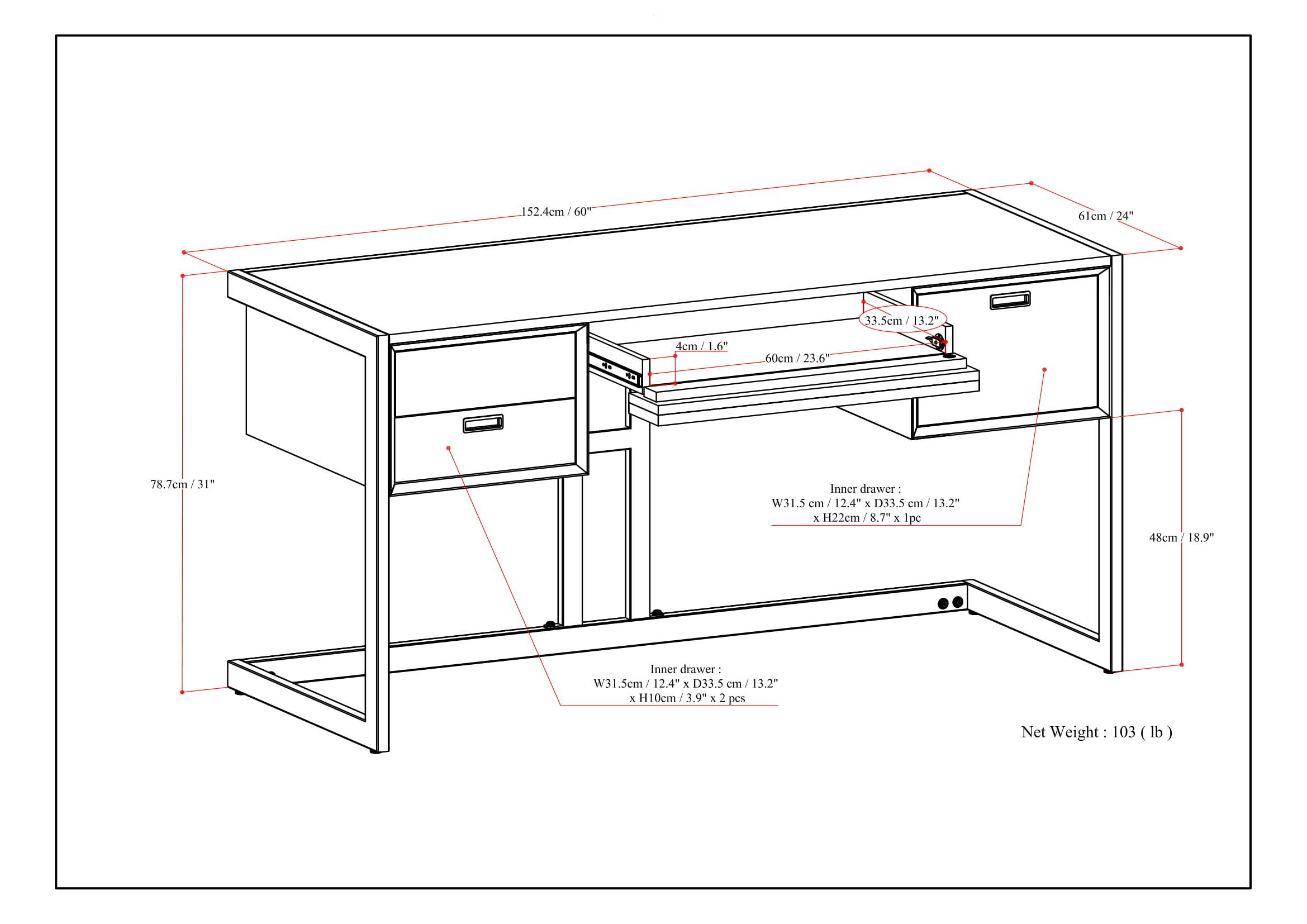 152.4cm / 60"

61cm / 24"

33.5cm / 13.2"

4cm / 1.6"

60cm / 23.6"

78.7cm / 31"

Inner drawer :
W31.5 cm / 12.4" x D33.5 cm / 13.2"
x H22cm / 8.7" x 1pc

48cm / 18.9"

Inner drawer :
W31.5cm / 12.4" x D33.5 cm / 13.2"
x H10cm / 3.9" x 2 pcs

Net Weight : 103 ( lb )