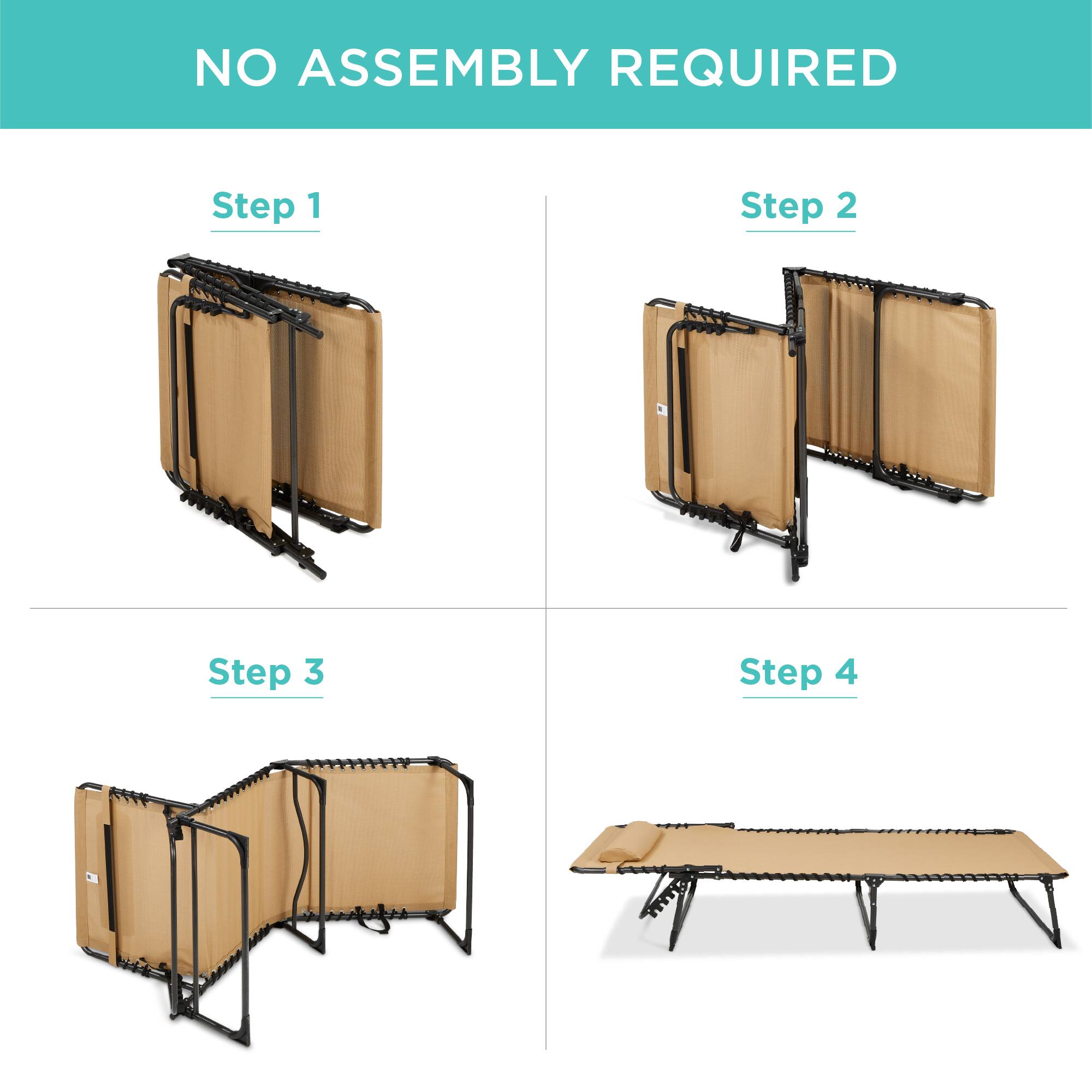 NO ASSEMBLY REQUIRED

Step 1

Step 2

Step 3

Step 4