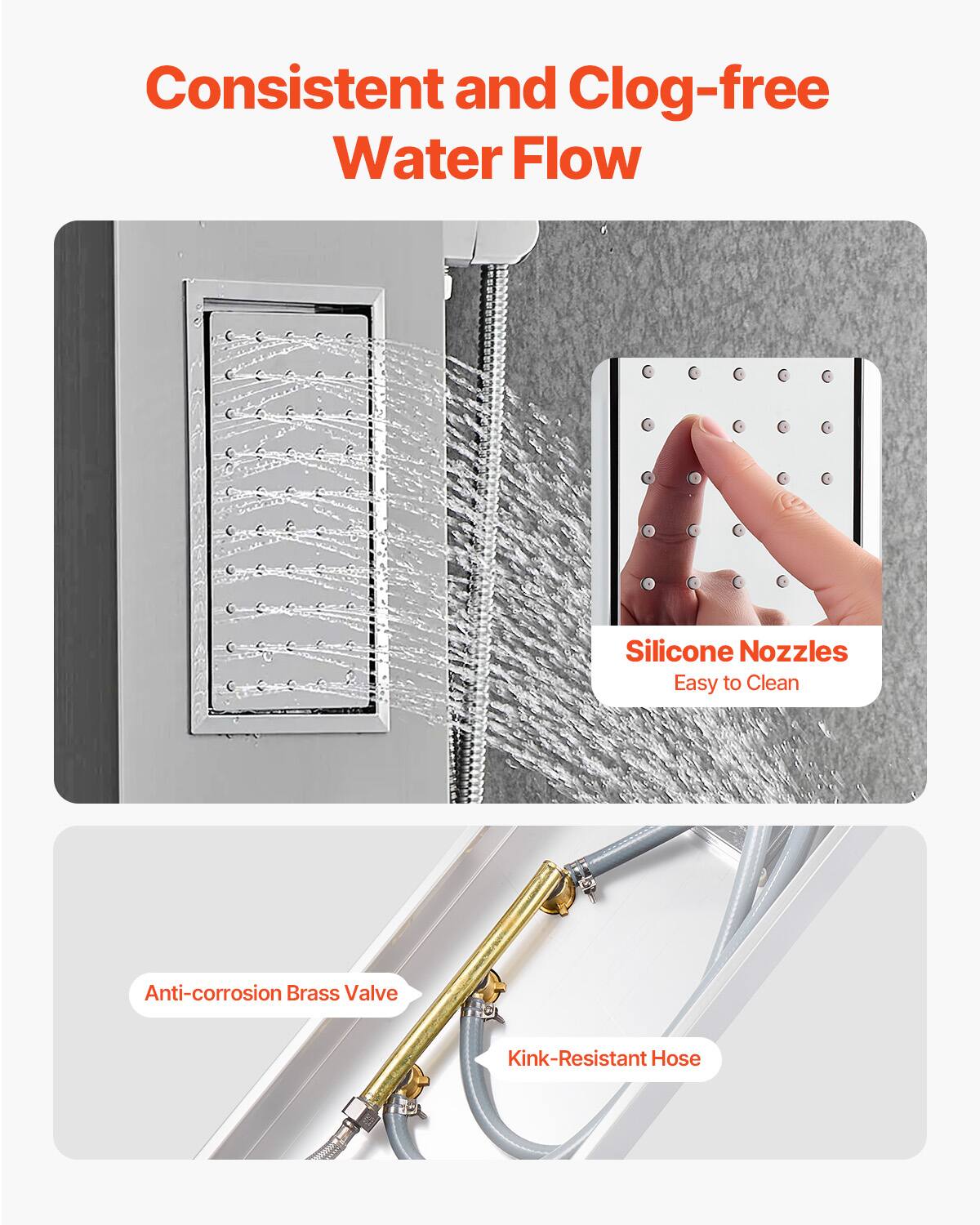 Consistent and Clog-free Water Flow

Silicone Nozzles
Easy to Clean

Anti-corrosion Brass Valve

Kink-Resistant Hose