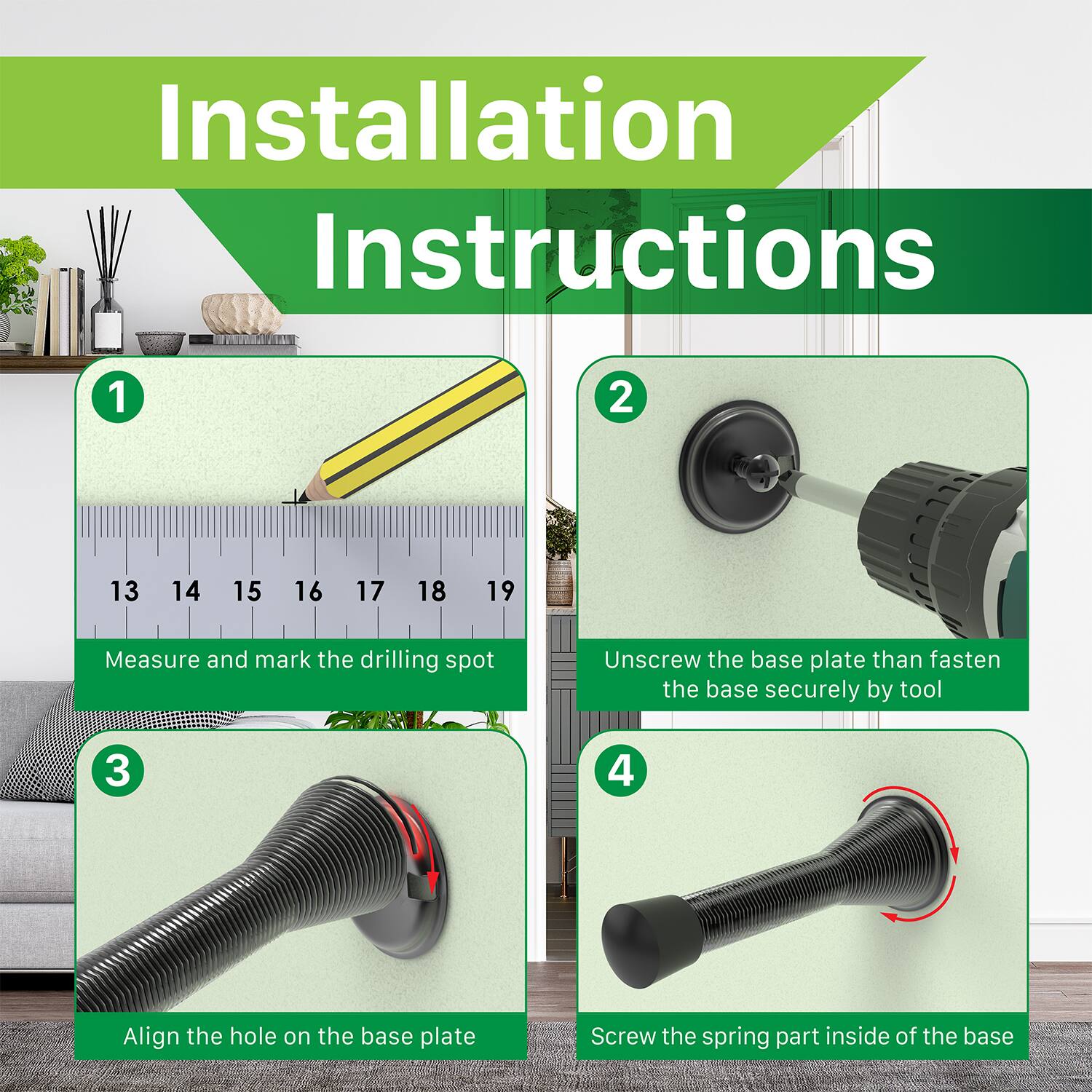 Installation Instructions

1

13 14 15 16 17 18 19

Measure and mark the drilling spot

2

Unscrew the base plate than fasten the base securely by tool

3

Align the hole on the base plate

4

Screw the spring part inside of the base