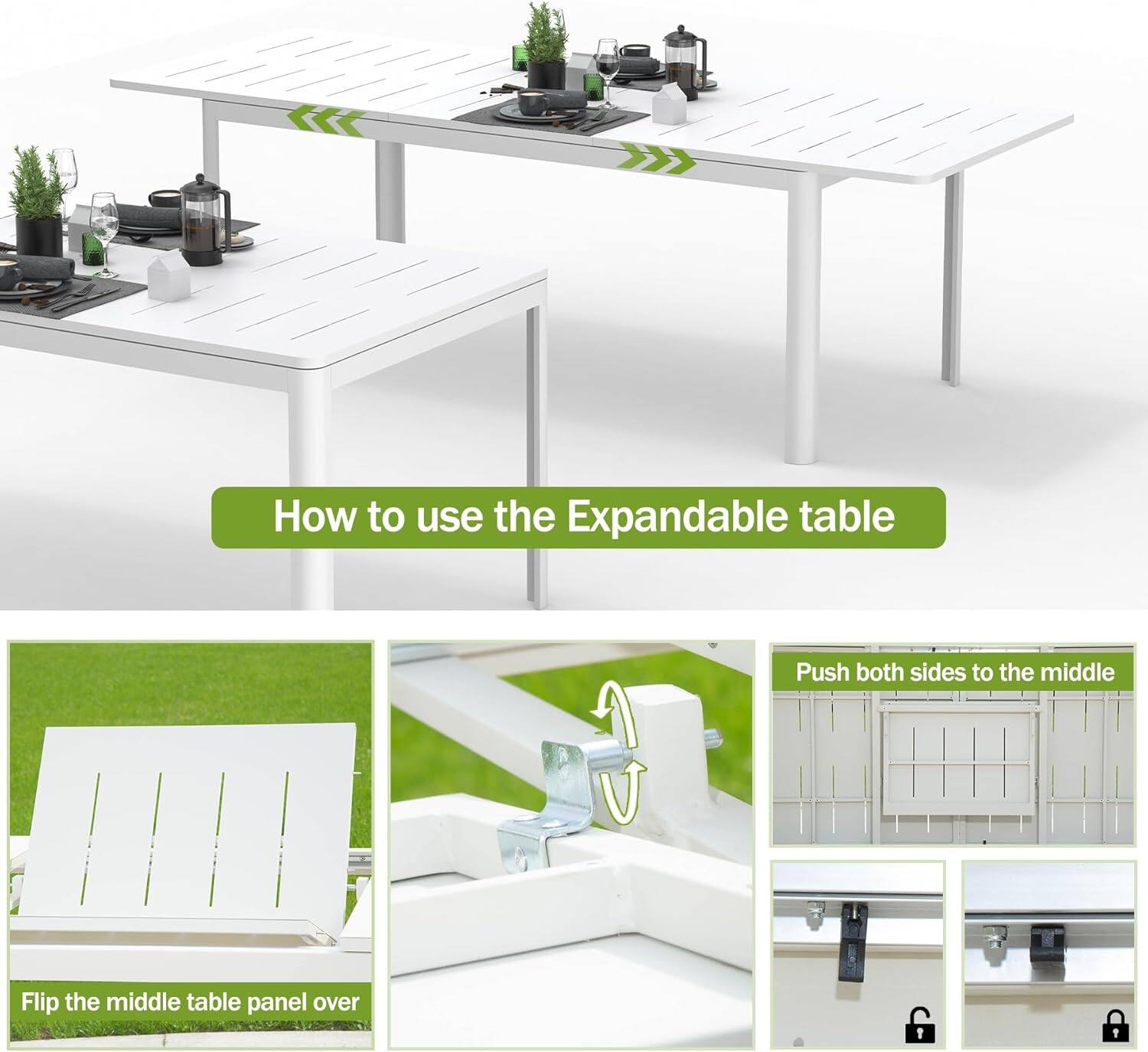 How to use the Expandable table

Flip the middle table panel over

Push both sides to the middle