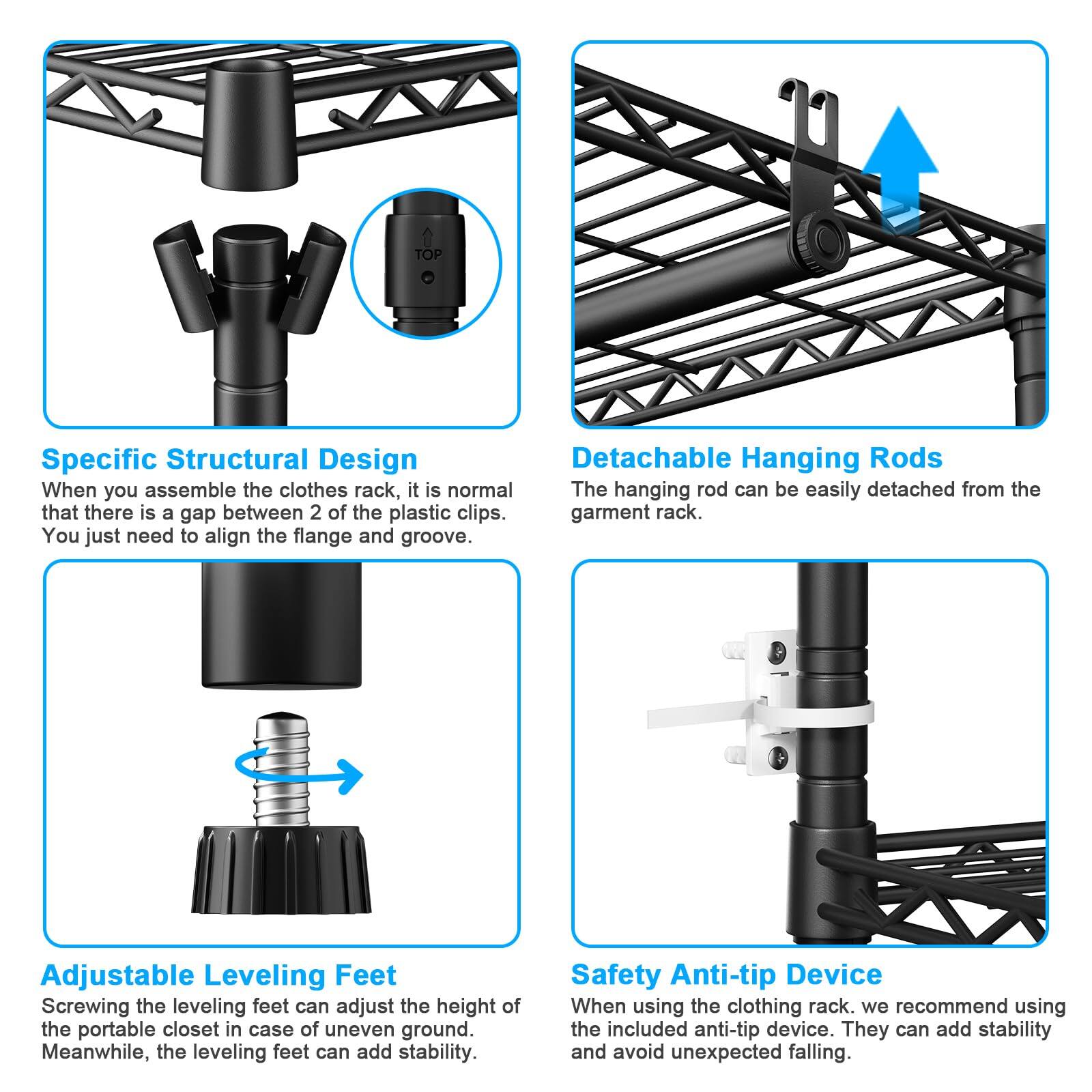 TOP

Specific Structural Design
When you assemble the clothes rack, it is normal that there is a gap between 2 of the plastic clips. You just need to align the flange and groove.

Detachable Hanging Rods
The hanging rod can be easily detached from the garment rack.

Adjustable Leveling Feet
Screwing the leveling feet can adjust the height of the portable closet in case of uneven ground. Meanwhile, the leveling feet can add stability.

Safety Anti-tip Device
When using the clothing rack. we recommend using the included anti-tip device. They can add stability and avoid unexpected falling.