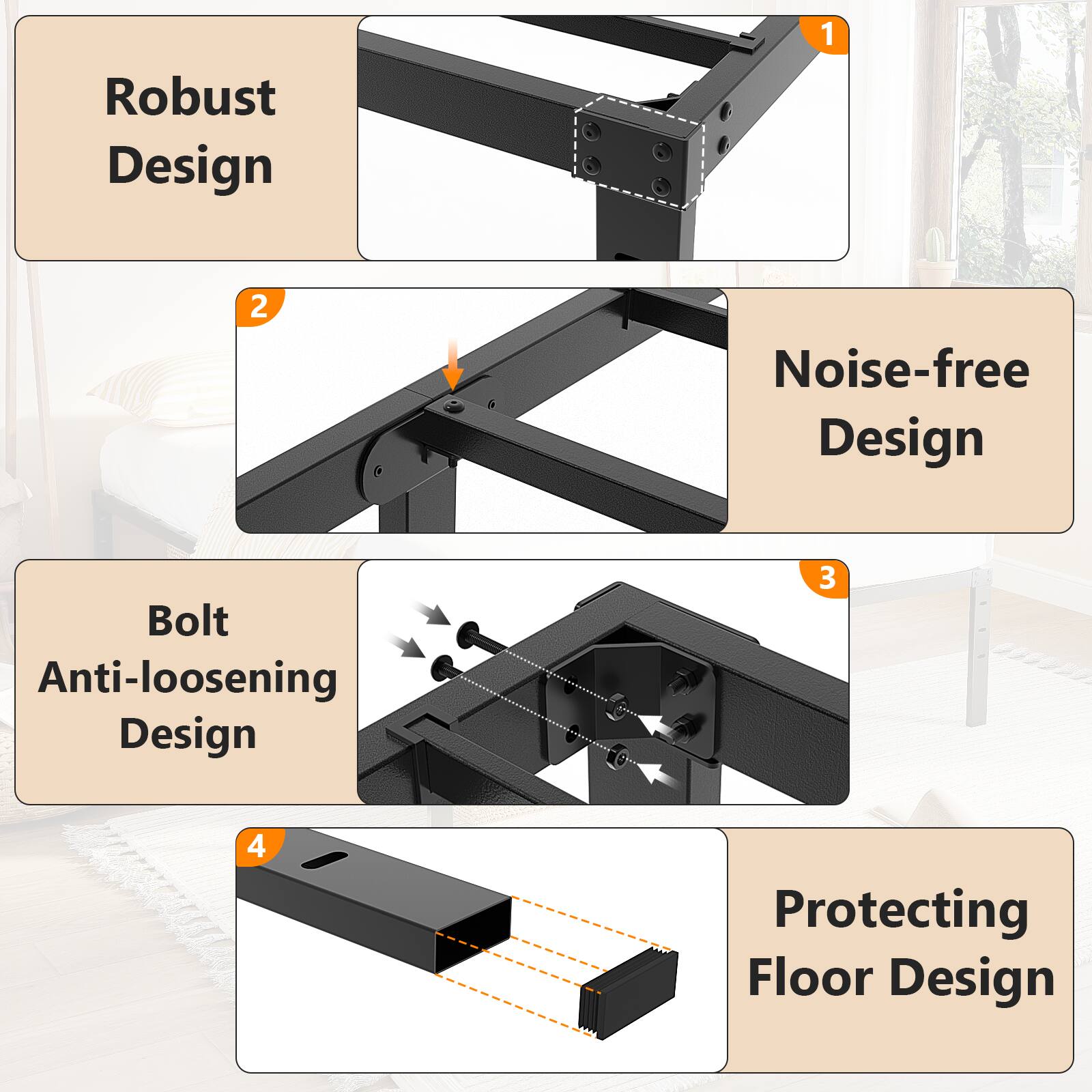 Robust Design

1

2

Noise-free Design

Bolt Anti-loosening Design

3

4

Protecting Floor Design