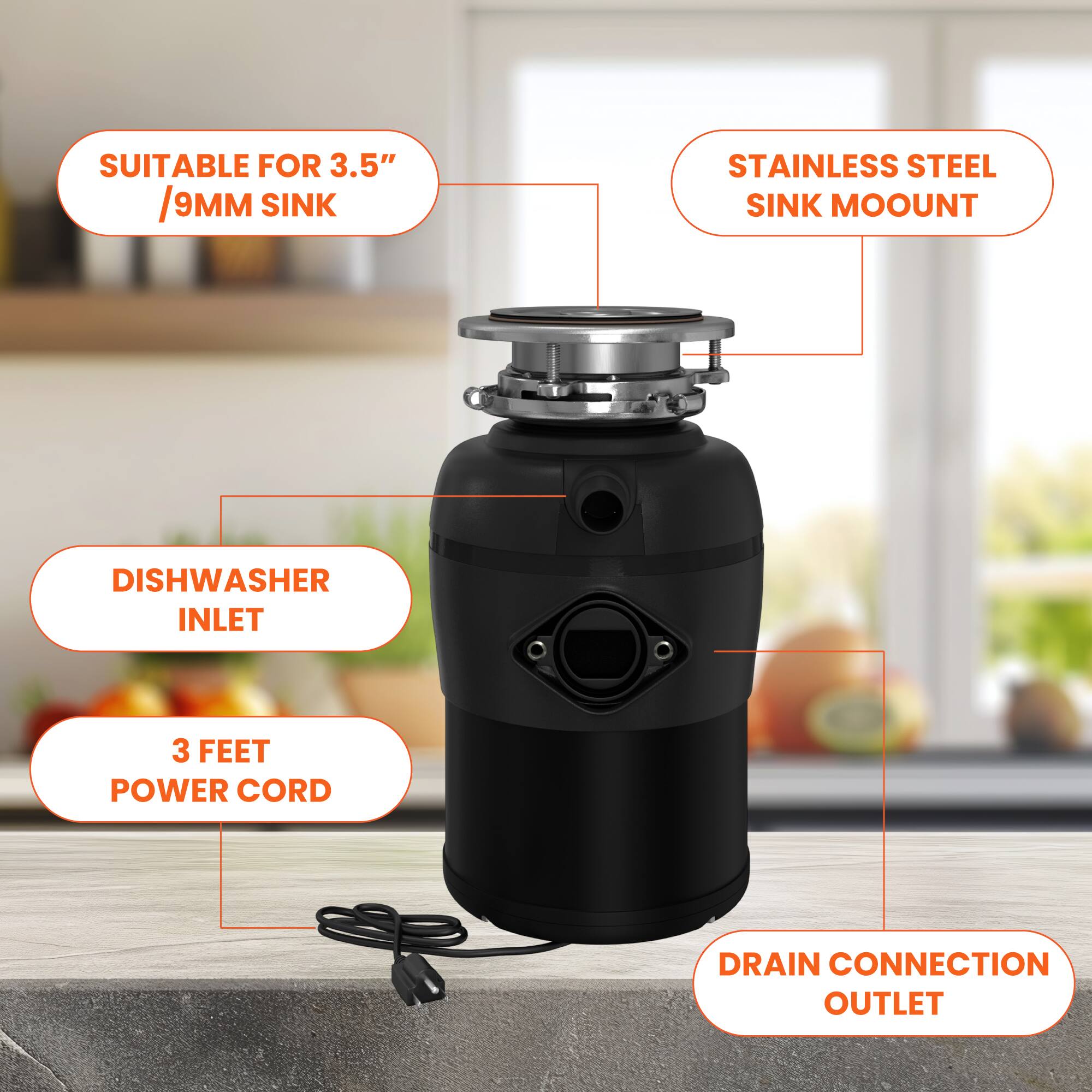 SUITABLE FOR 3.5” /9MM SINK

STAINLESS STEEL SINK MOOUNT

DISHWASHER INLET

3 FEET POWER CORD

DRAIN CONNECTION OUTLET