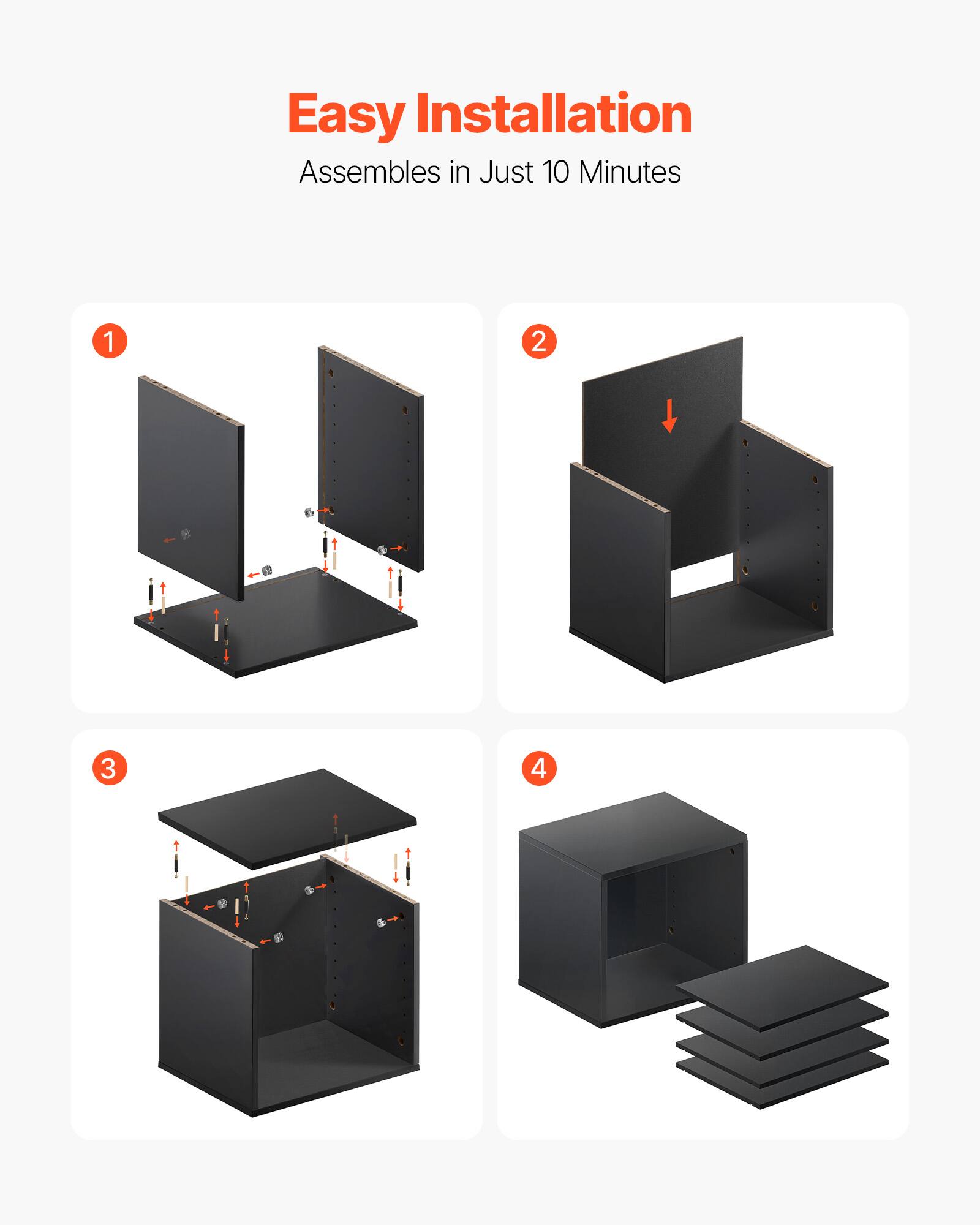 Easy Installation

Assembles in Just 10 Minutes

1

2

3

4