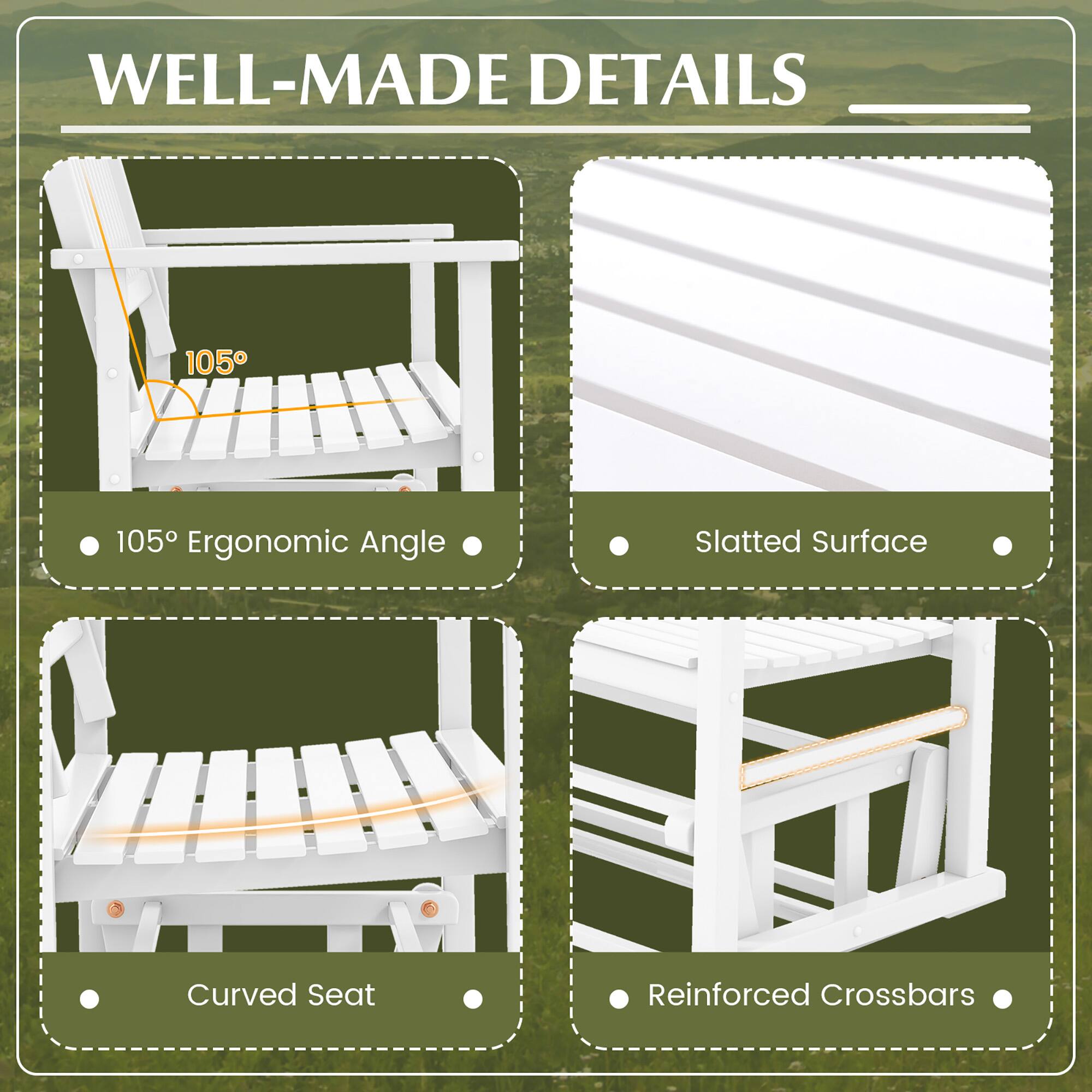 WELL-MADE DETAILS

105°

105° Ergonomic Angle

Slatted Surface

Curved Seat

Reinforced Crossbars