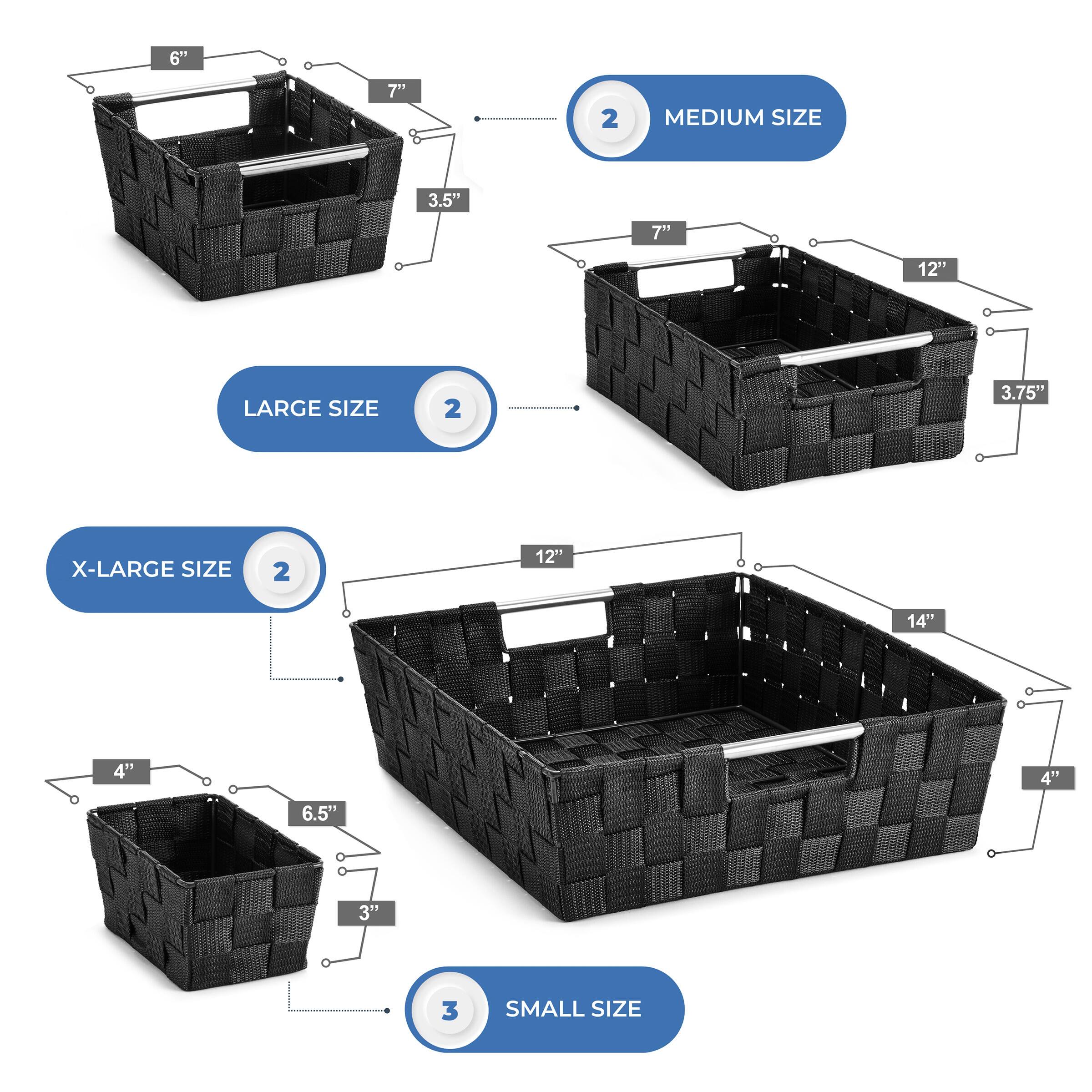 6”

7”

2 MEDIUM SIZE

3.5”

7”

12”

LARGE SIZE 2

3.75”

X-LARGE SIZE 2

12”

14”

4”

4”

6.5”

3”

3 SMALL SIZE