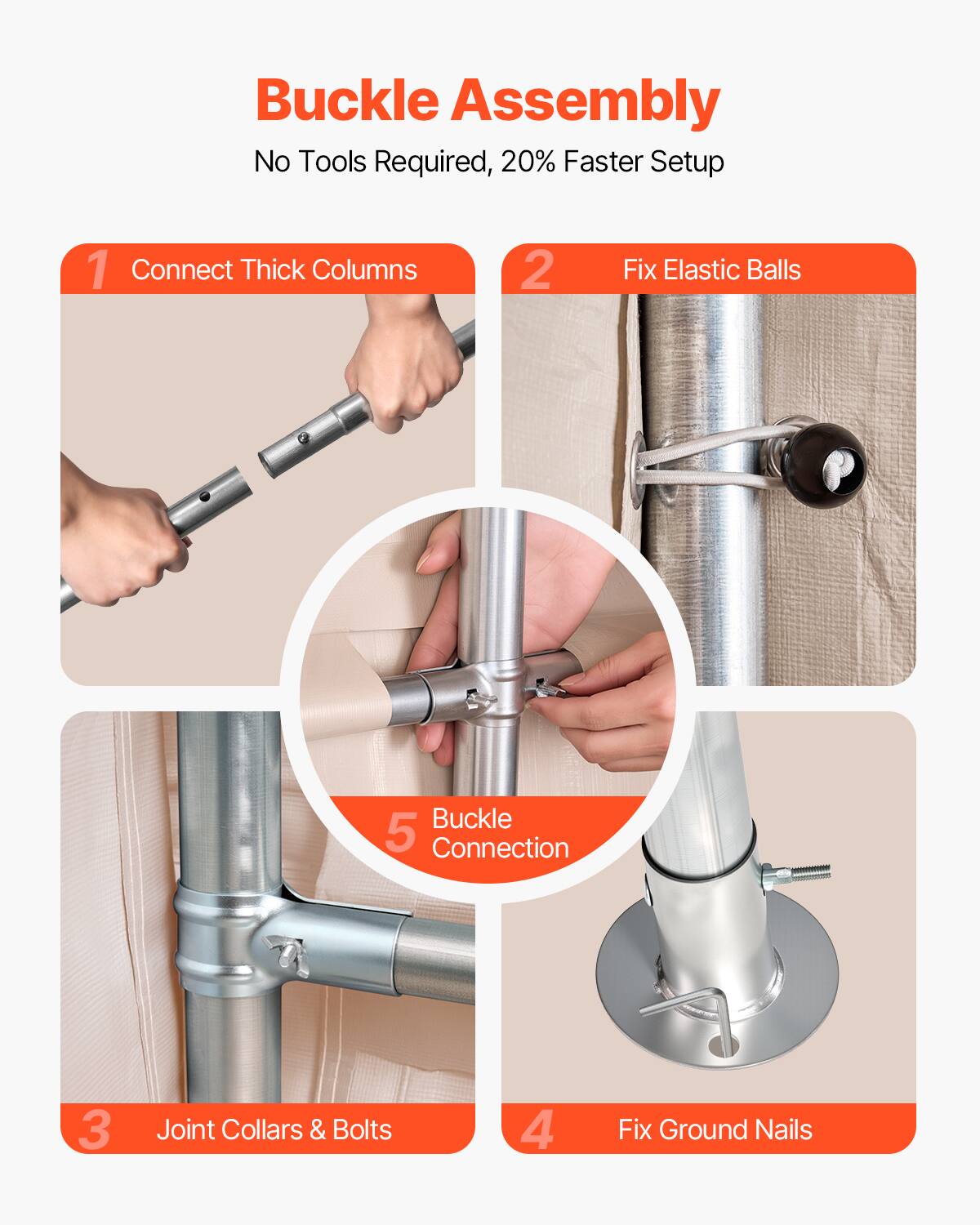 Buckle Assembly

No Tools Required, 20% Faster Setup

1 Connect Thick Columns

2 Fix Elastic Balls

5 Buckle Connection

3 Joint Collars & Bolts

4 Fix Ground Nails