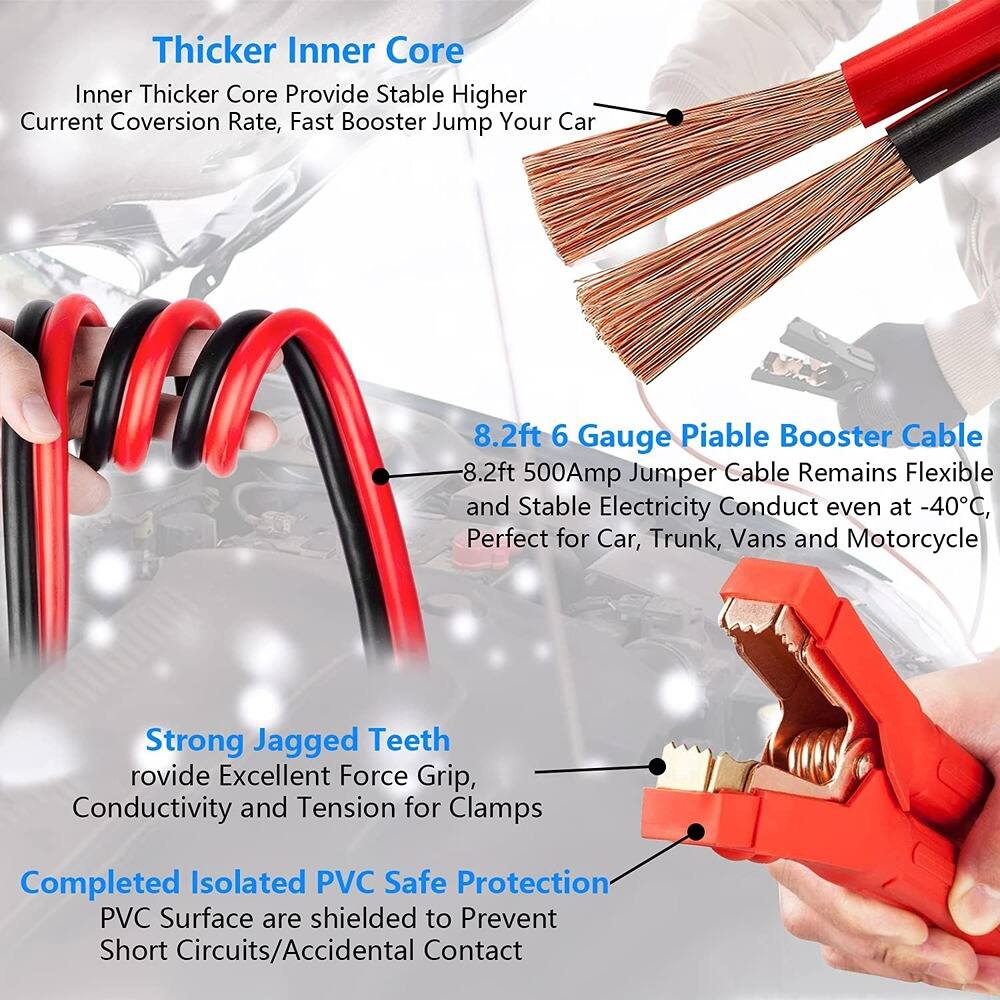 Thicker Inner Core
Inner Thicker Core Provide Stable Higher Current Coversion Rate, Fast Booster Jump Your Car

8.2ft 6 Gauge Piable Booster Cable
8.2ft 500Amp Jumper Cable Remains Flexible and Stable Electricity Conduct even at -40°C, Perfect for Car, Trunk, Vans and Motorcycle

Strong Jagged Teeth
rovide Excellent Force Grip, Conductivity and Tension for Clamps

Completed Isolated PVC Safe Protection
PVC Surface are shielded to Prevent Short Circuits/Accidental Contact