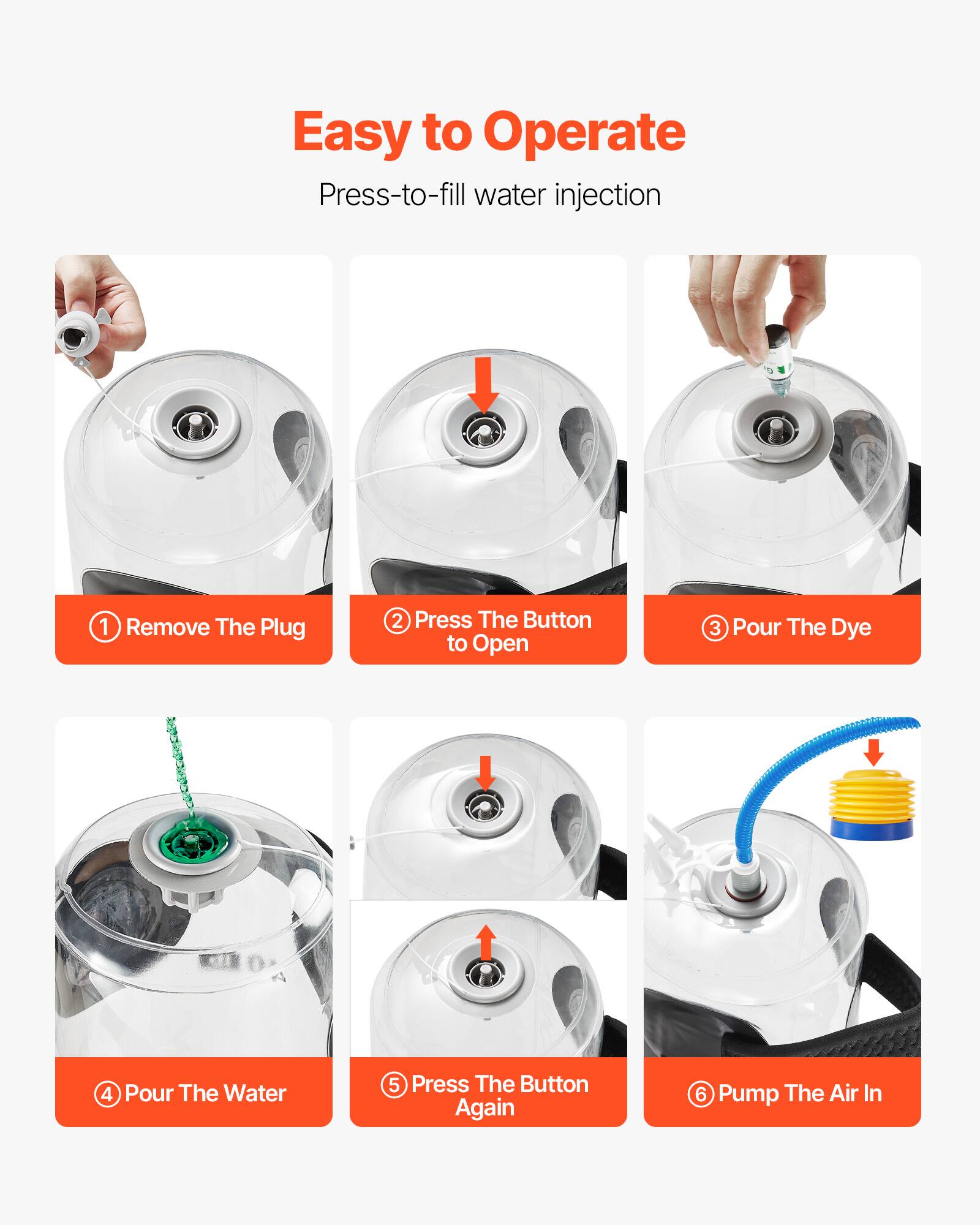 Easy to Operate

Press-to-fill water injection

① Remove The Plug

② Press The Button to Open

③ Pour The Dye

④ Pour The Water

⑤ Press The Button Again

⑥ Pump The Air In