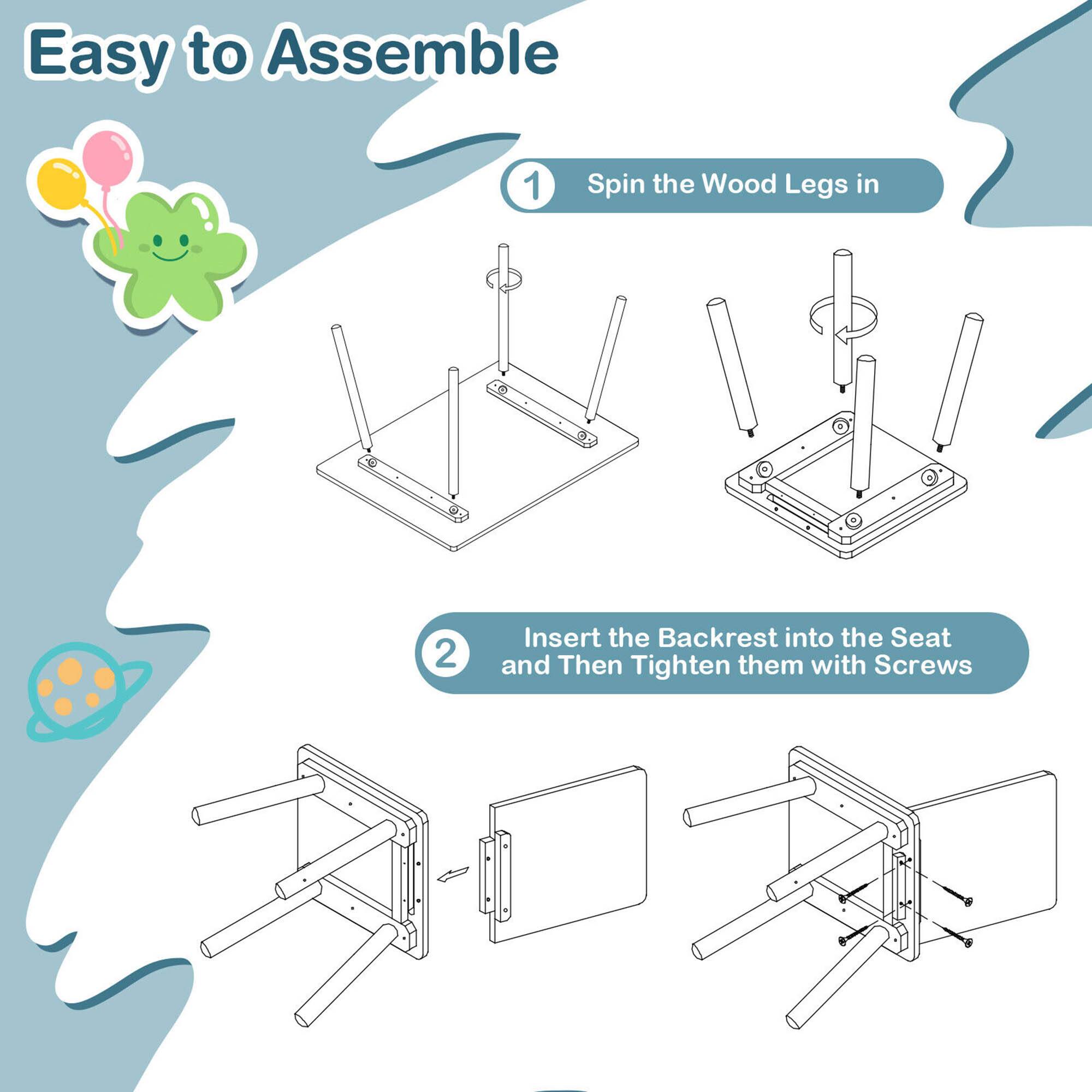 Easy to Assemble

1 Spin the Wood Legs in

2 Insert the Backrest into the Seat and Then Tighten them with Screws