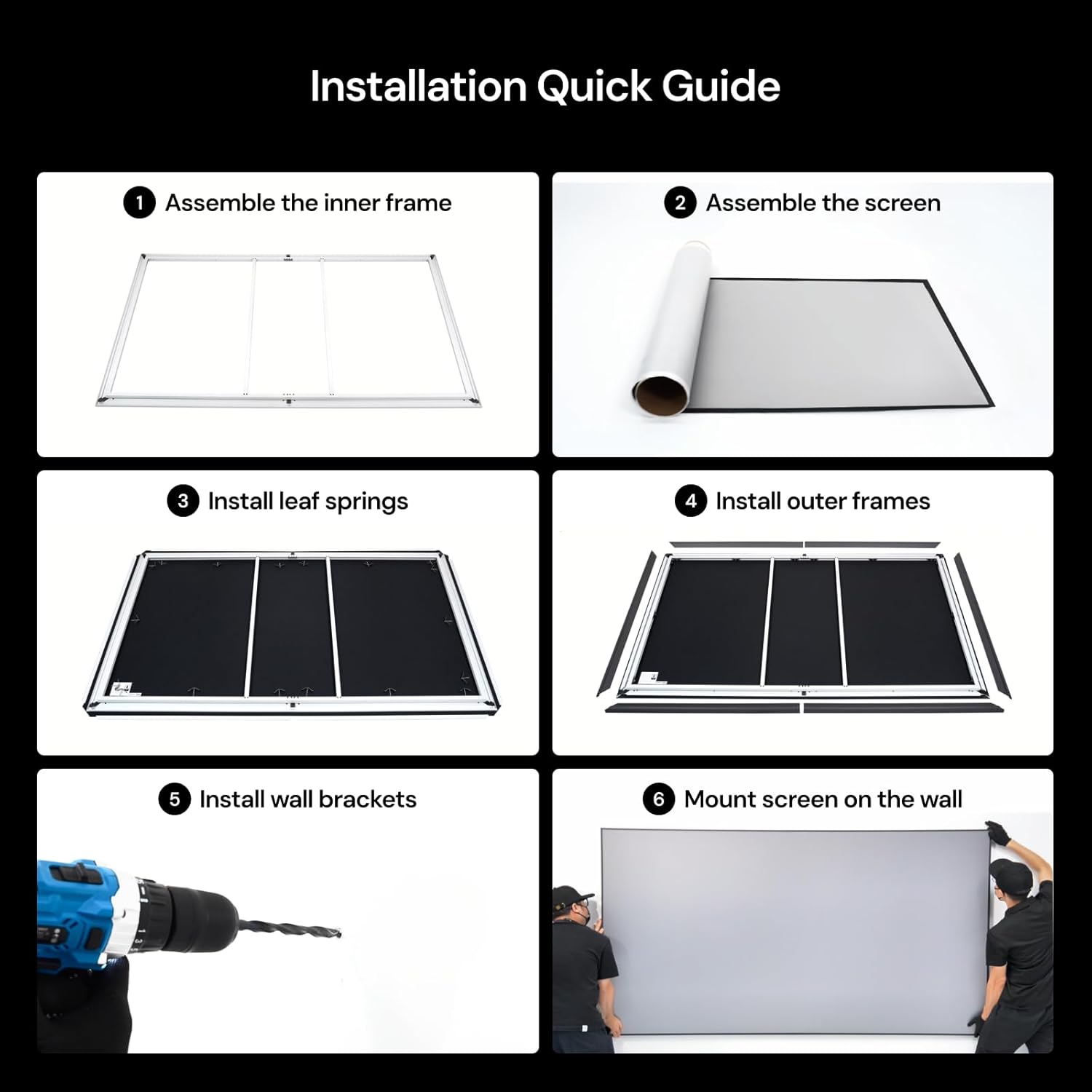 Installation Quick Guide

1 Assemble the inner frame

2 Assemble the screen

3 Install leaf springs

4 Install outer frames

5 Install wall brackets

6 Mount screen on the wall