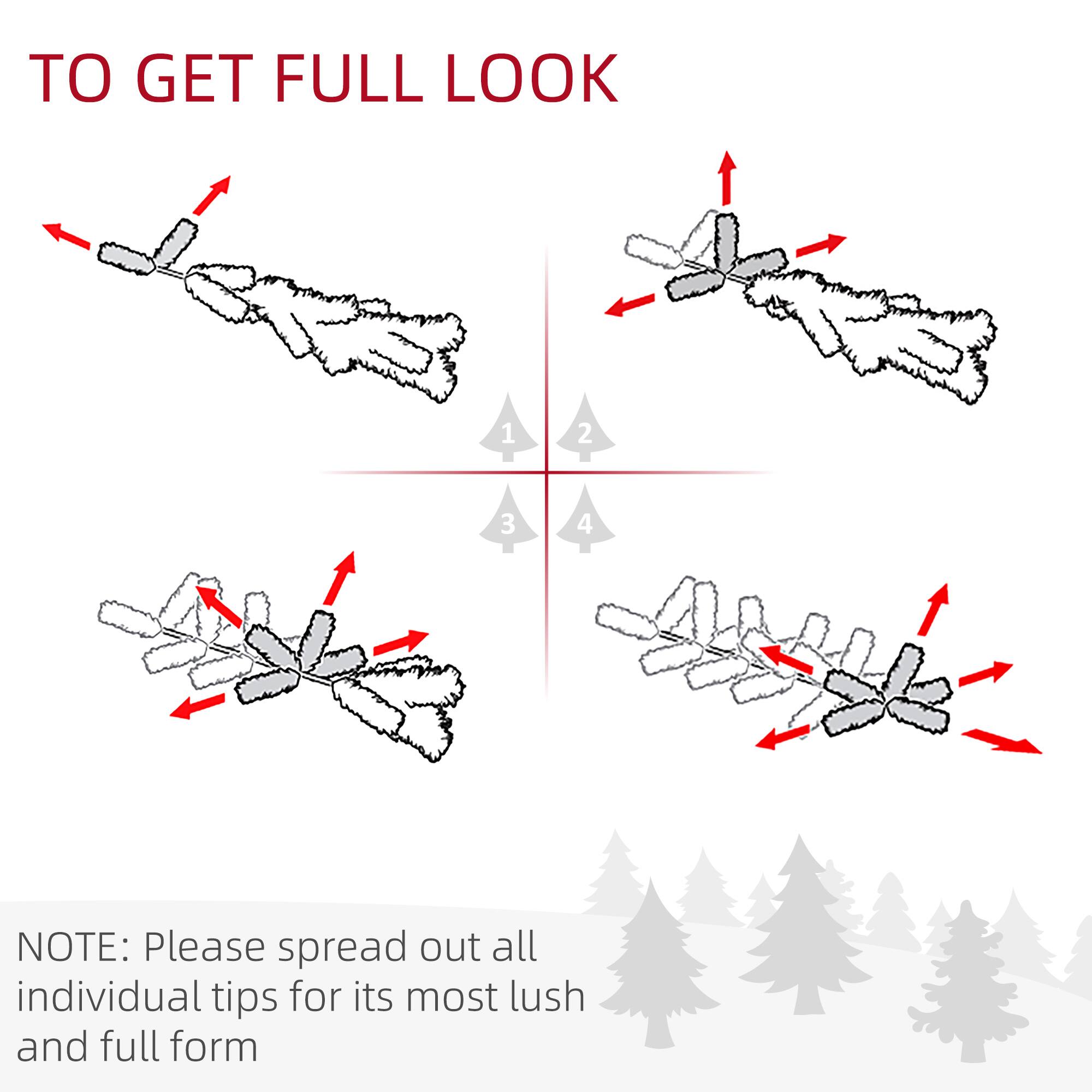 TO GET FULL LOOK

1

2

3

4

NOTE: Please spread out all individual tips for its most lush and full form