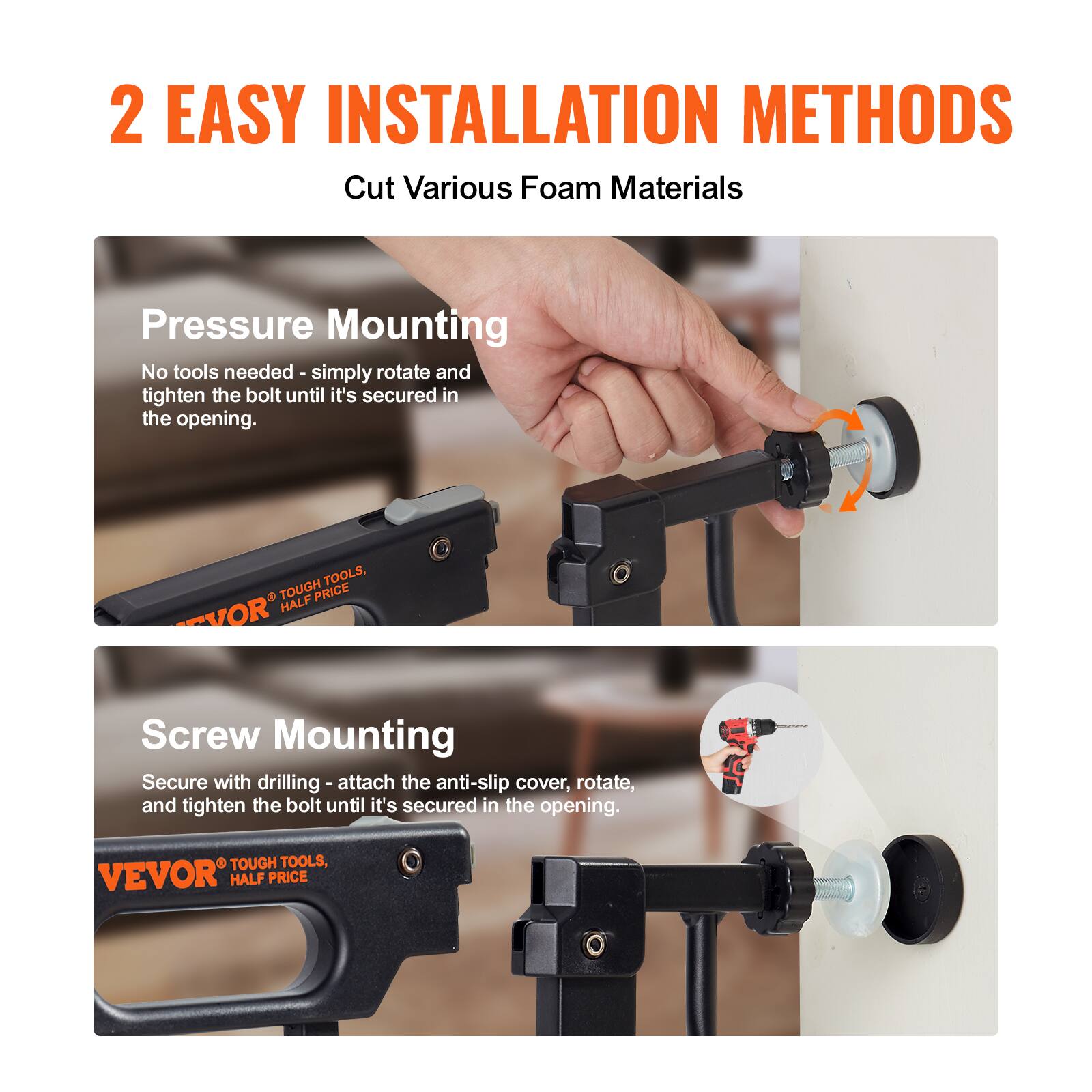 2 EASY INSTALLATION METHODS

Cut Various Foam Materials

Pressure Mounting

No tools needed - simply rotate and tighten the bolt until it's secured in the opening.

VEVOR® TOUGH TOOLS, HALF PRICE

Screw Mounting

Secure with drilling - attach the anti-slip cover, rotate, and tighten the bolt until it's secured in the opening.

VEVOR® TOUGH TOOLS, HALF PRICE