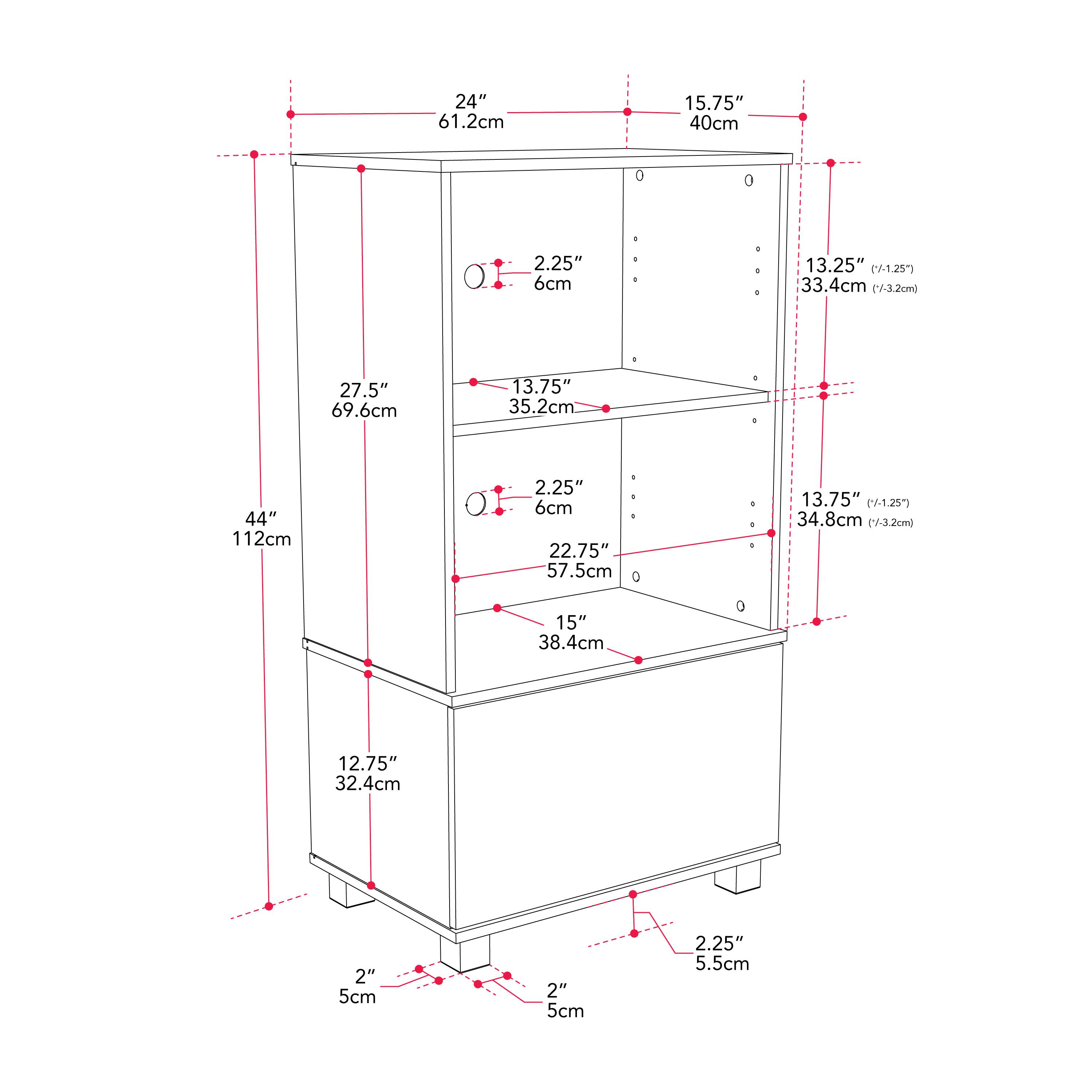 24″
61.2cm

15.75″
40cm

2.25″
6cm

13.25″ (+/-1.25″)
33.4cm (+/-3.2cm)

27.5″
69.6cm

13.75″
35.2cm

44″
112cm

2.25″
6cm

13.75″ (+/-1.25″)
34.8cm (+/-3.2cm)

22.75″
57.5cm

15″
38.4cm

12.75″
32.4cm

2.25″
5.5cm

2″
5cm

2″
5cm