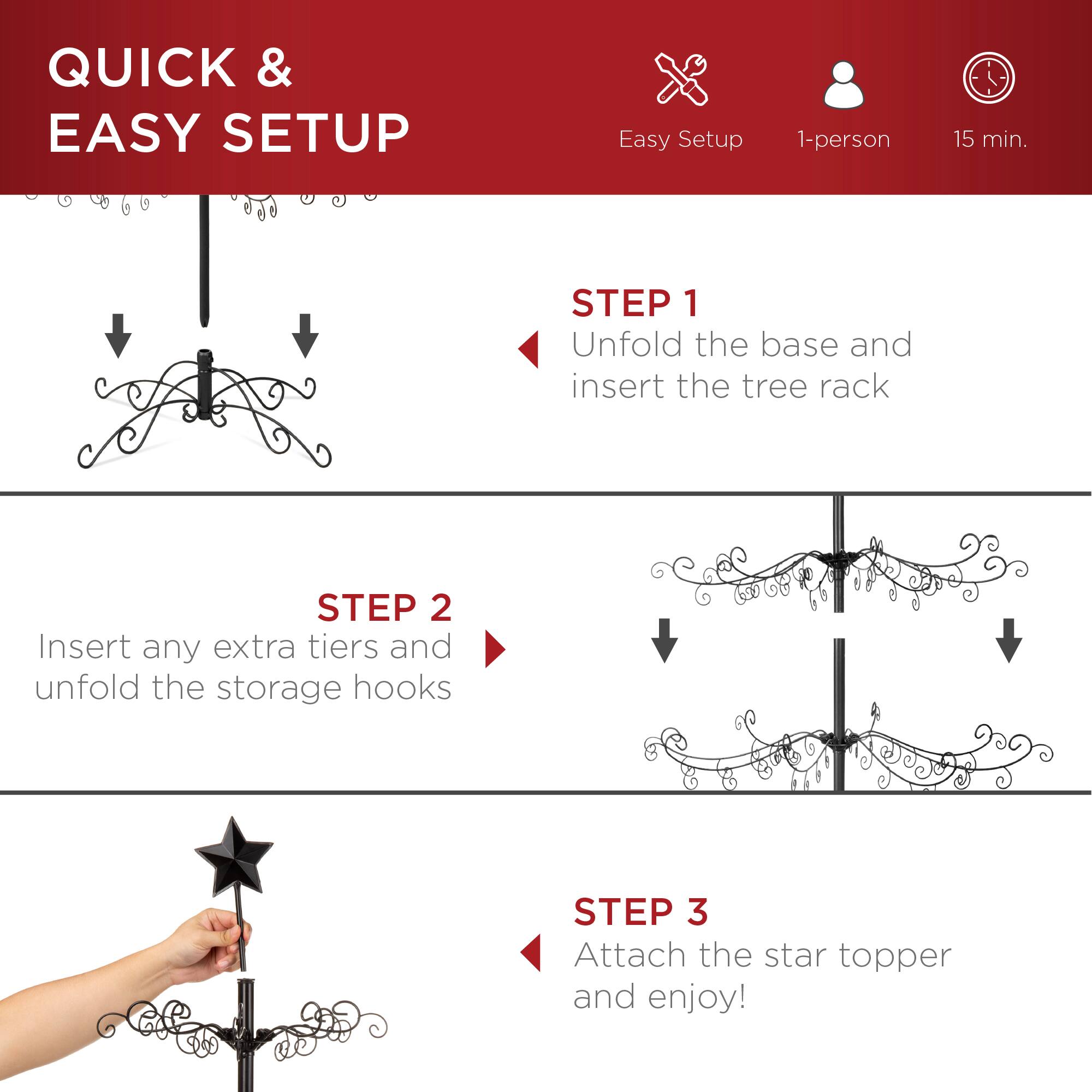 QUICK & EASY SETUP

Easy Setup

1-person

15 min.

STEP 1
Unfold the base and insert the tree rack

STEP 2
Insert any extra tiers and unfold the storage hooks

STEP 3
Attach the star topper and enjoy!