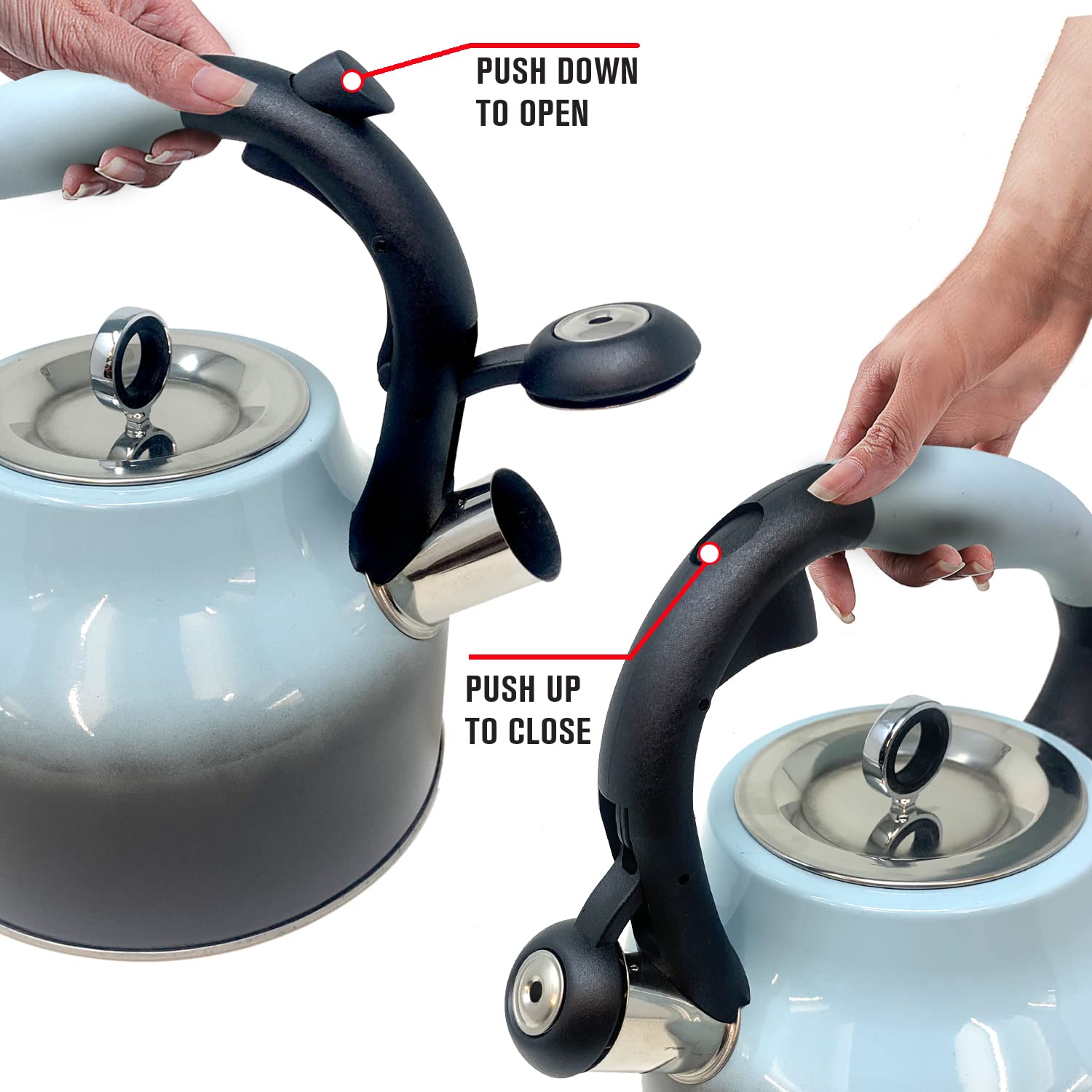 PUSH DOWN
TO OPEN

PUSH UP
TO CLOSE