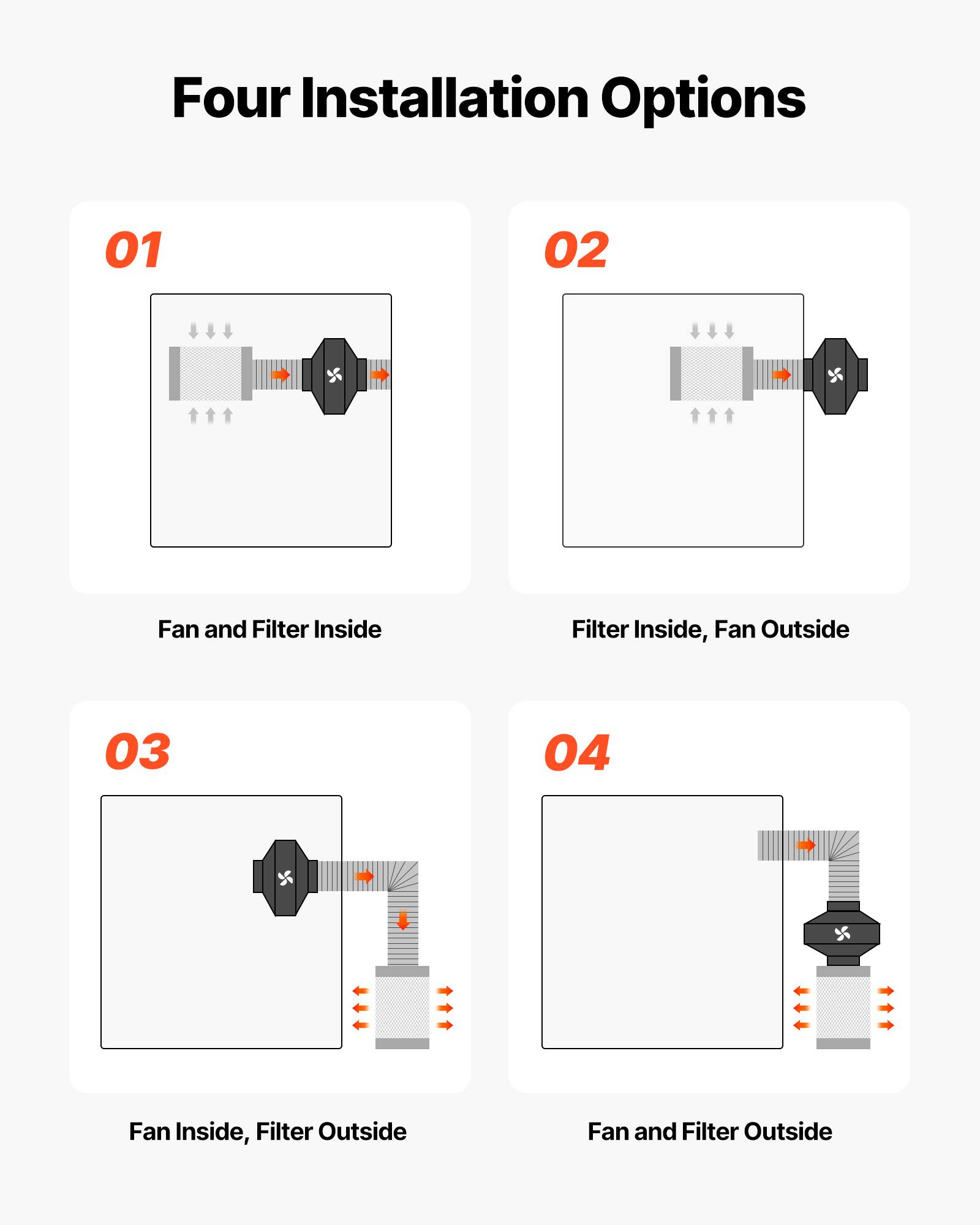 Four Installation Options

01

Fan and Filter Inside

02

Filter Inside, Fan Outside

03

Fan Inside, Filter Outside

04

Fan and Filter Outside