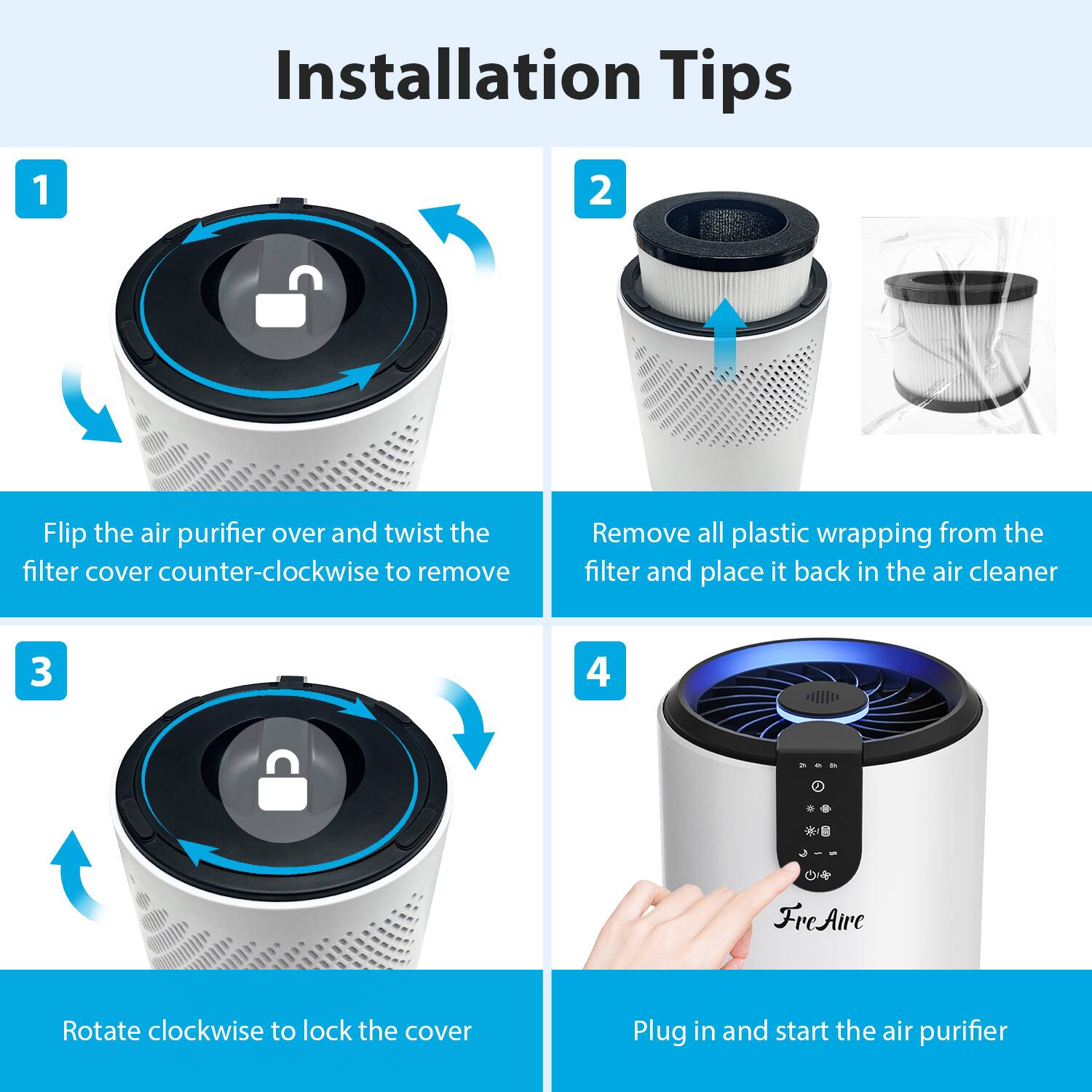 Installation Tips

1

Flip the air purifier over and twist the filter cover counter-clockwise to remove

2

Remove all plastic wrapping from the filter and place it back in the air cleaner

3

Rotate clockwise to lock the cover

4

2h 4h 8h

FreAire

Plug in and start the air purifier