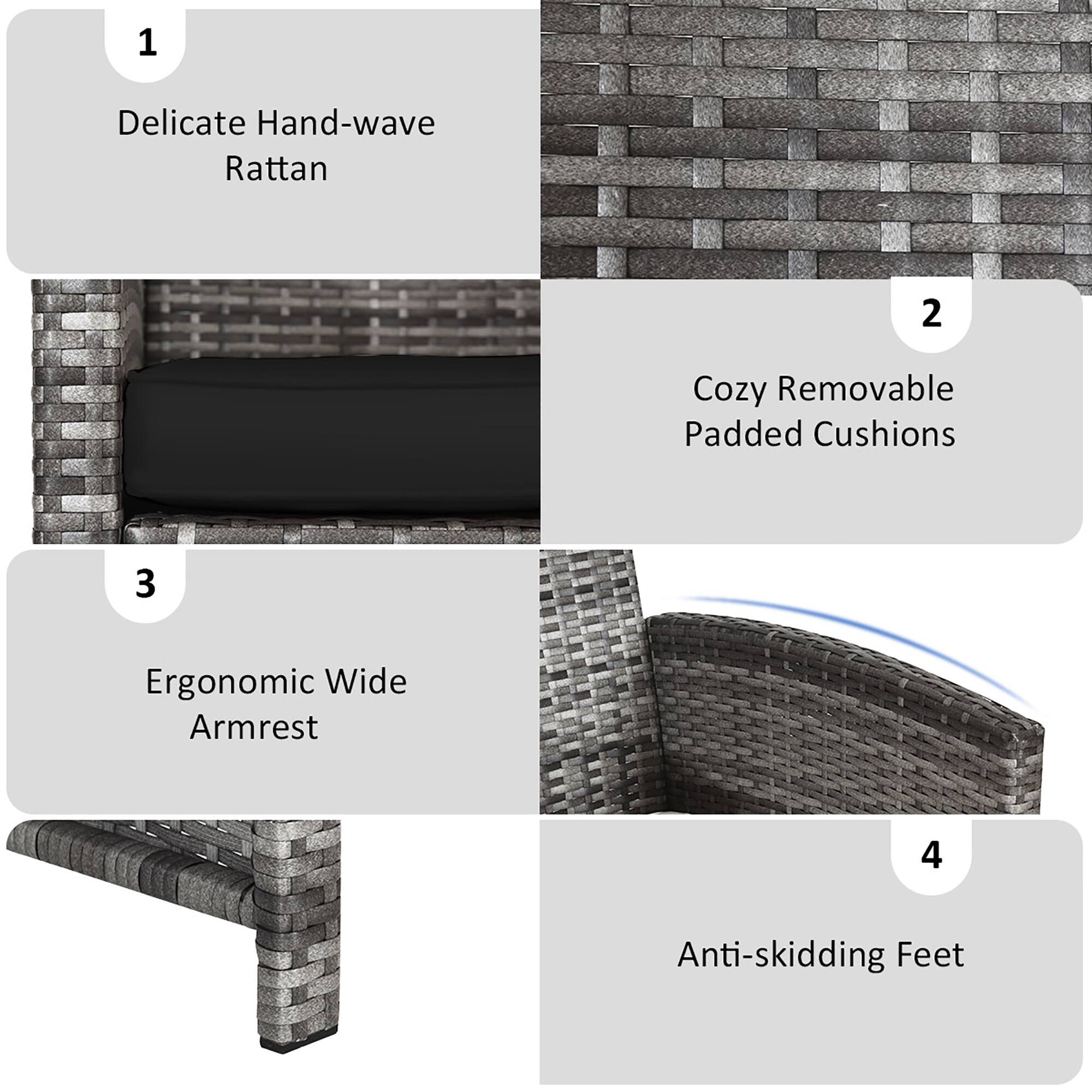 1

Delicate Hand-wave Rattan

2

Cozy Removable Padded Cushions

3

Ergonomic Wide Armrest

4

Anti-skidding Feet