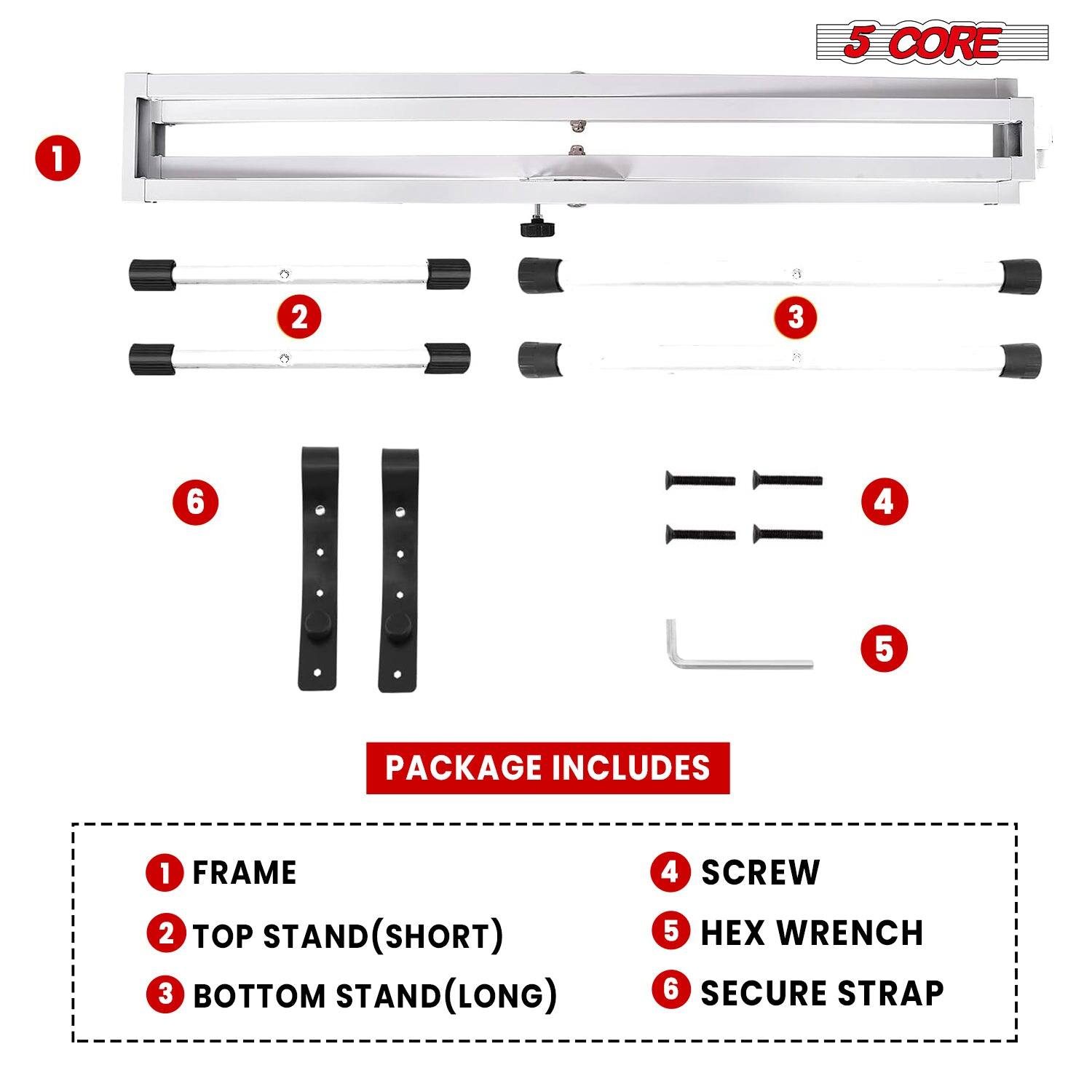 5 CORE

1

2

3

6

4

5

PACKAGE INCLUDES

1 FRAME

2 TOP STAND(SHORT)

3 BOTTOM STAND(LONG)

4 SCREW

5 HEX WRENCH

6 SECURE STRAP