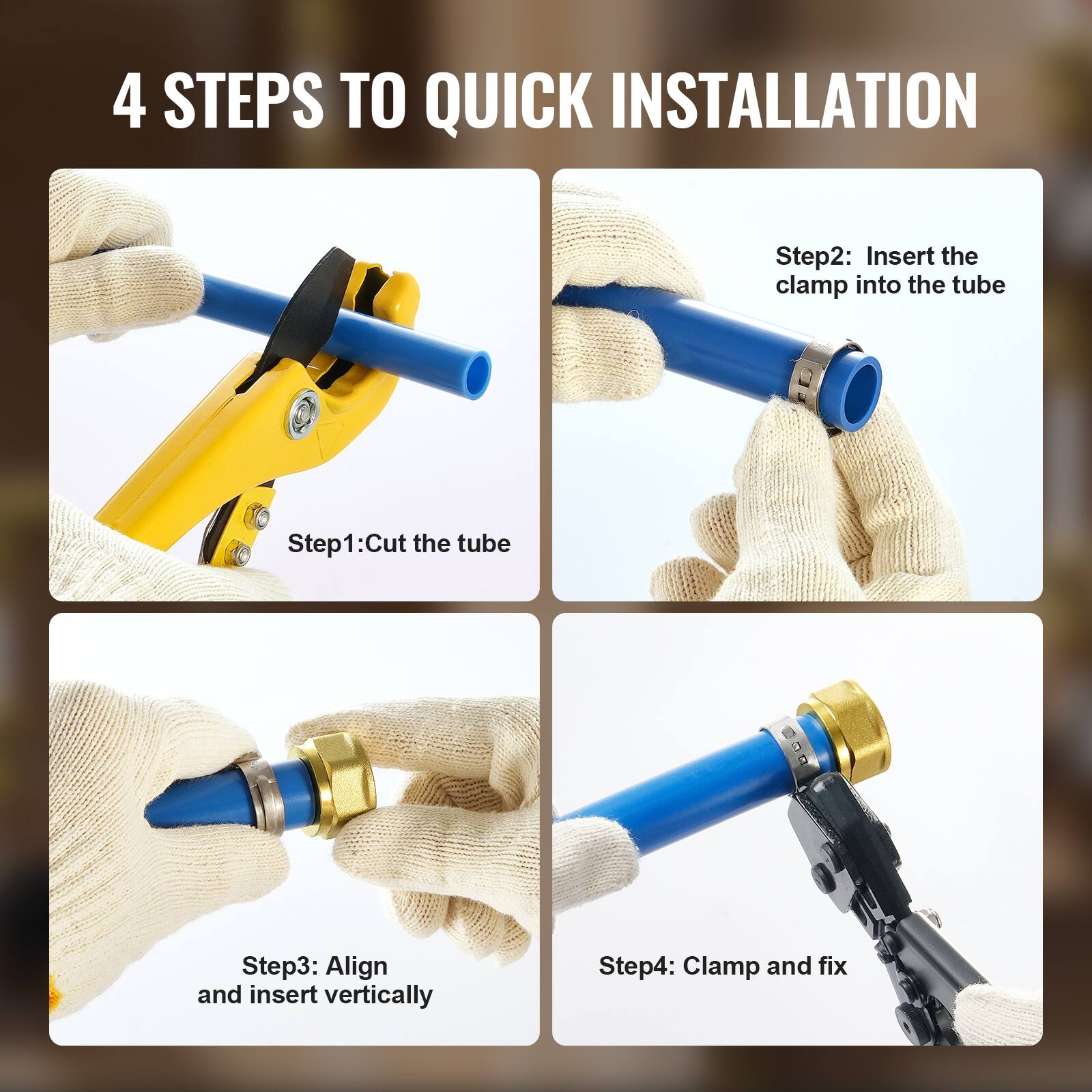 4 STEPS TO QUICK INSTALLATION

Step1:Cut the tube

Step2: Insert the clamp into the tube

Step3: Align and insert vertically

Step4: Clamp and fix