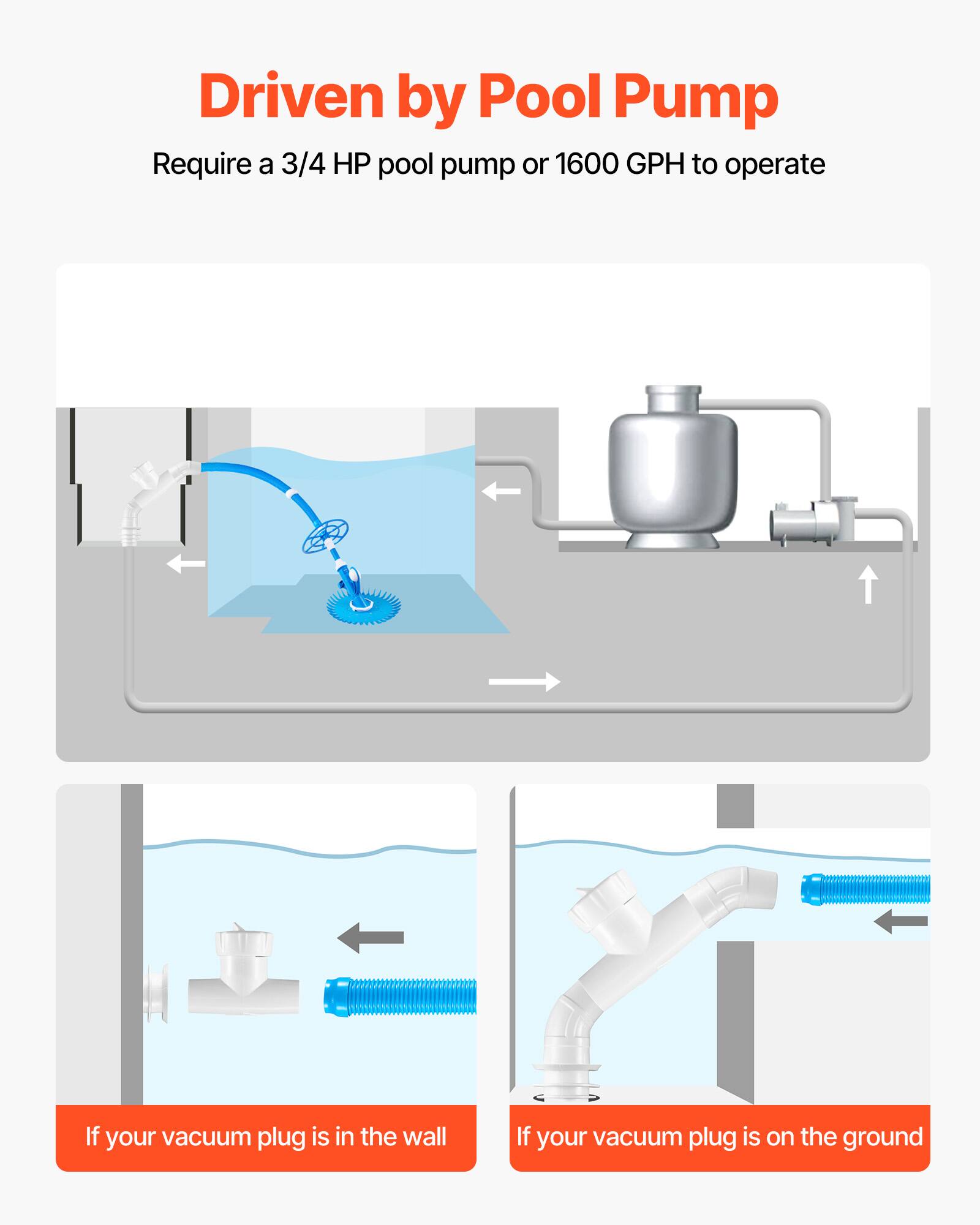 Driven by Pool Pump

Require a 3/4 HP pool pump or 1600 GPH to operate

If your vacuum plug is in the wall

If your vacuum plug is on the ground