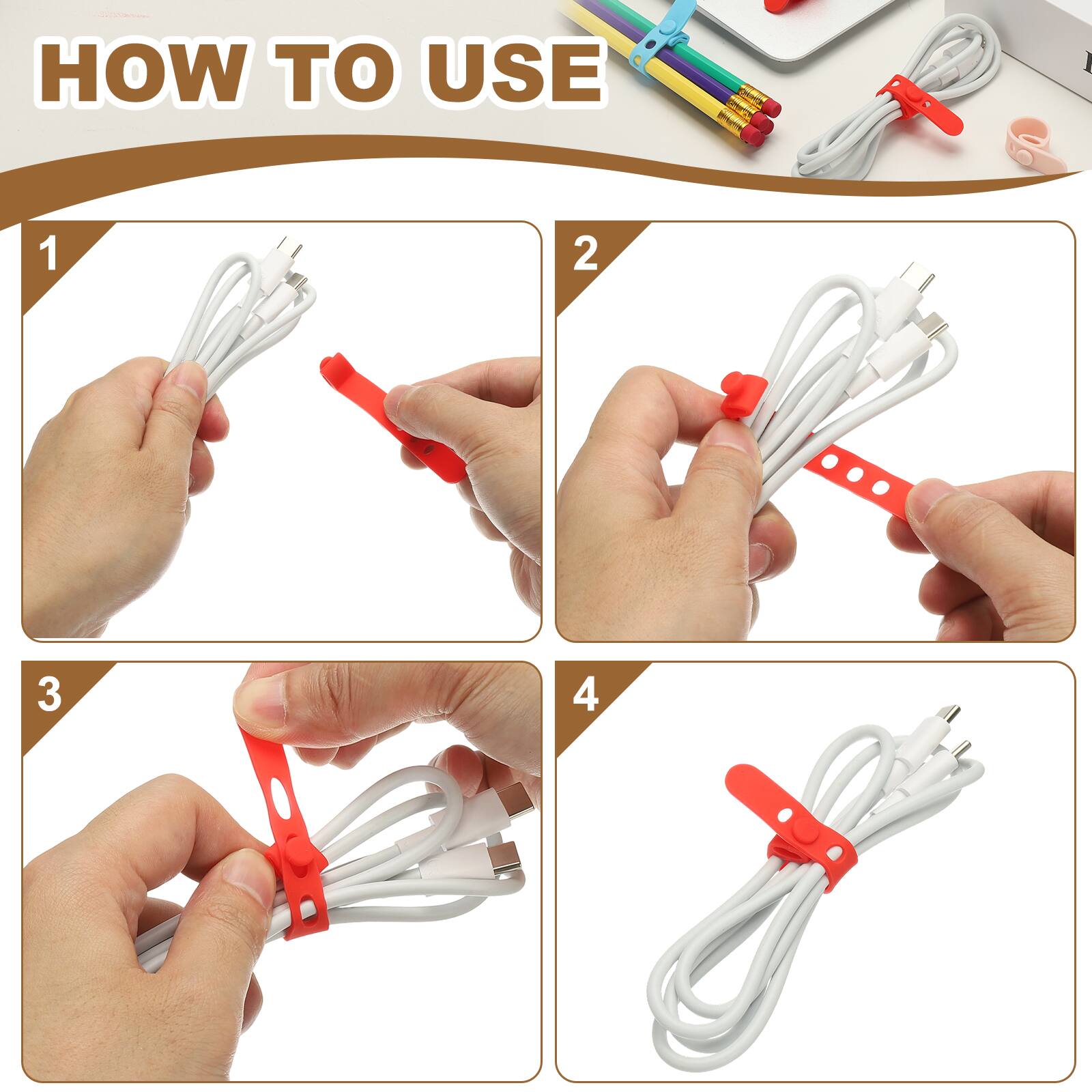 HOW TO USE

1

2

3

4