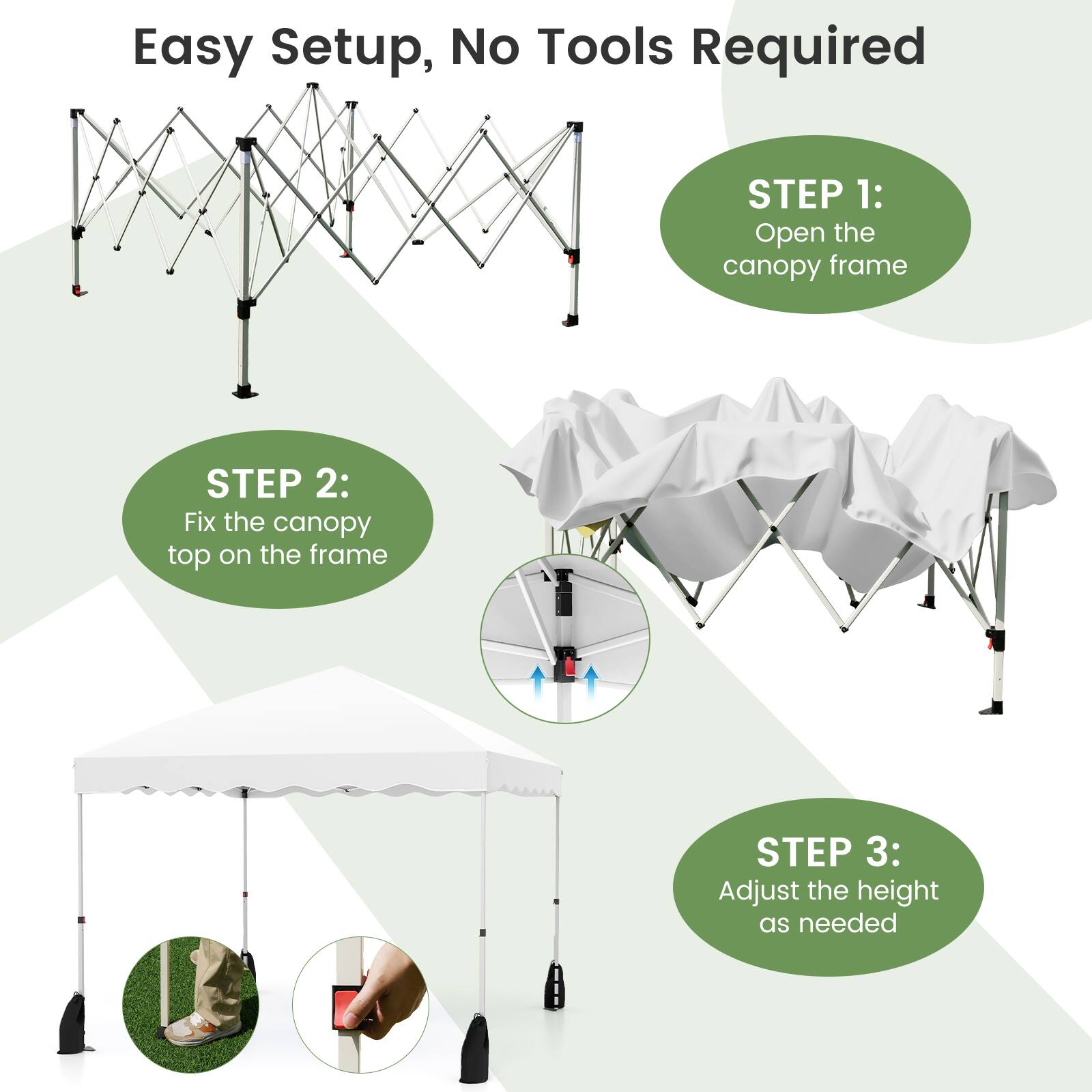 Easy Setup, No Tools Required

STEP 1:
Open the canopy frame

STEP 2:
Fix the canopy top on the frame

STEP 3:
Adjust the height as needed