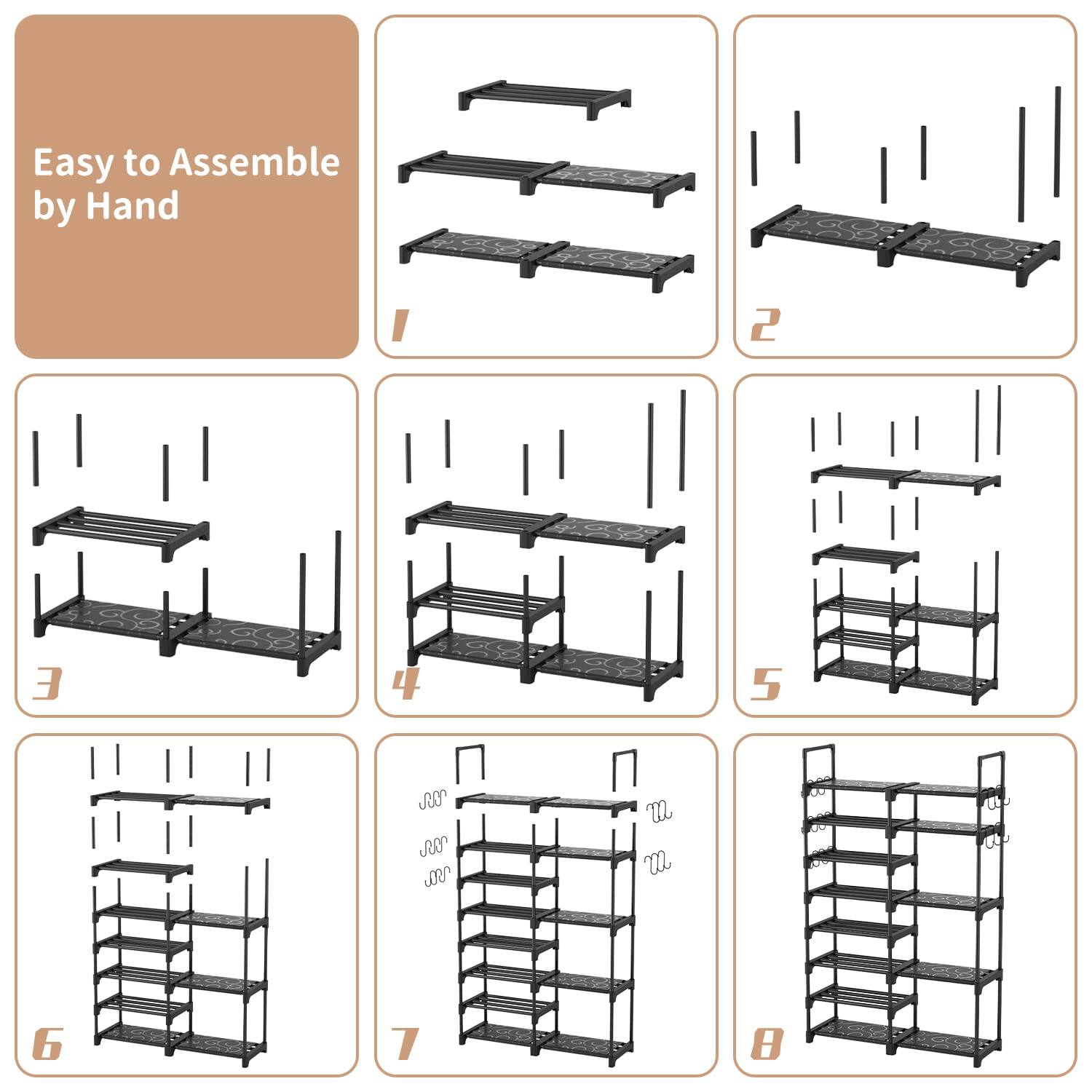 Easy to Assemble by Hand

1

2

3

4

5

6

7

8