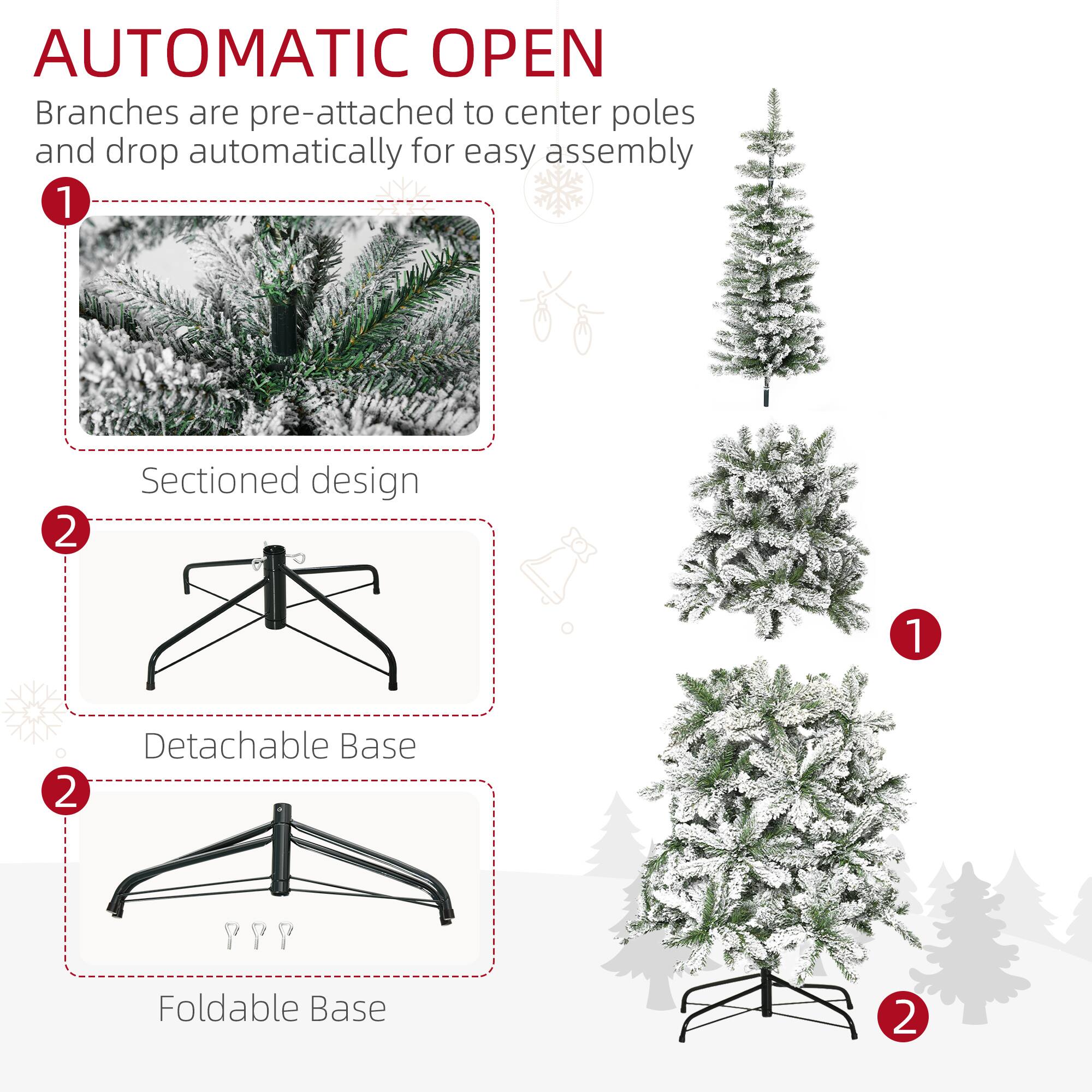 AUTOMATIC OPEN

Branches are pre-attached to center poles and drop automatically for easy assembly

1

Sectioned design

2

Detachable Base

2

Foldable Base

1

2