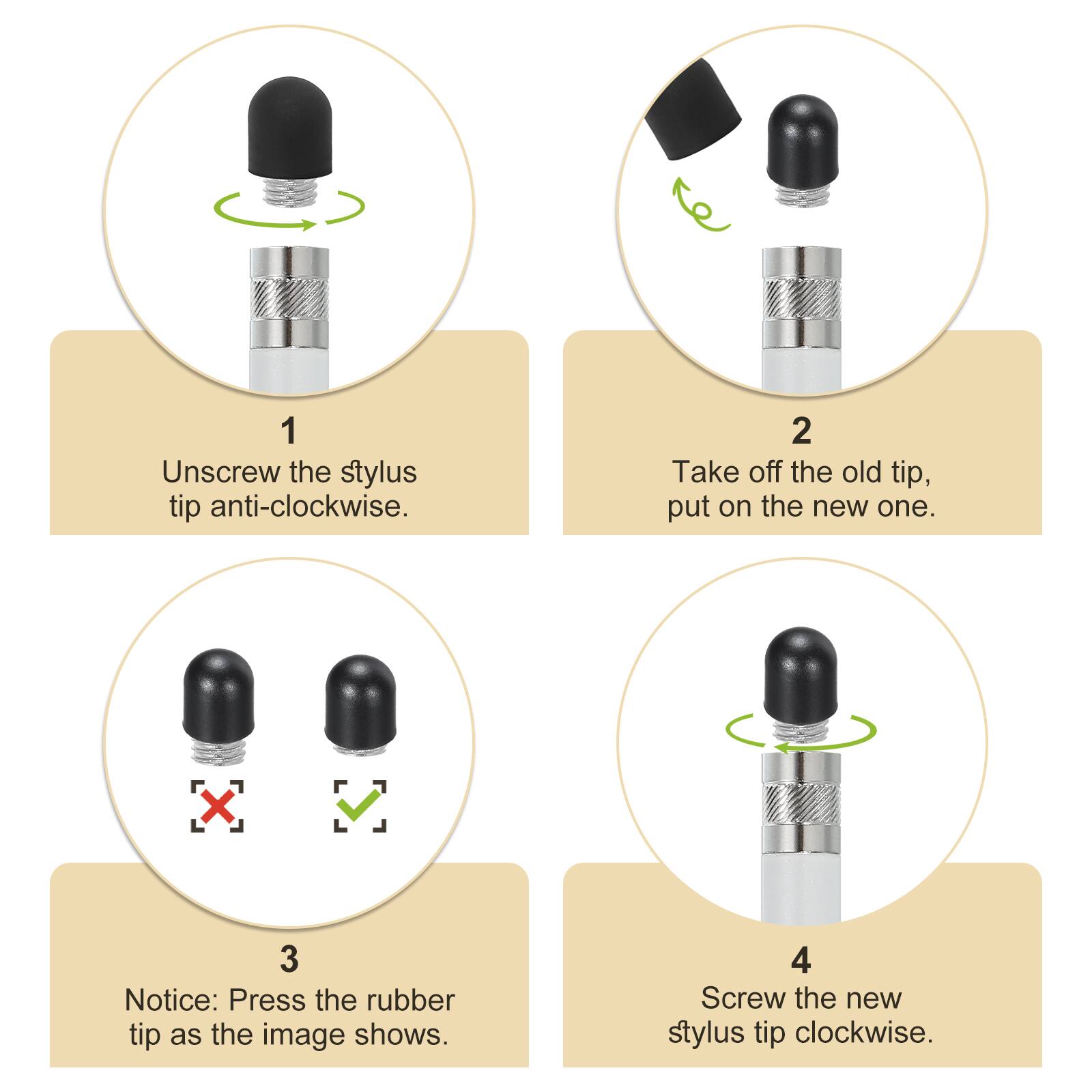 1
Unscrew the stylus tip anti-clockwise.

2
Take off the old tip, put on the new one.

3
Notice: Press the rubber tip as the image shows.

4
Screw the new stylus tip clockwise.