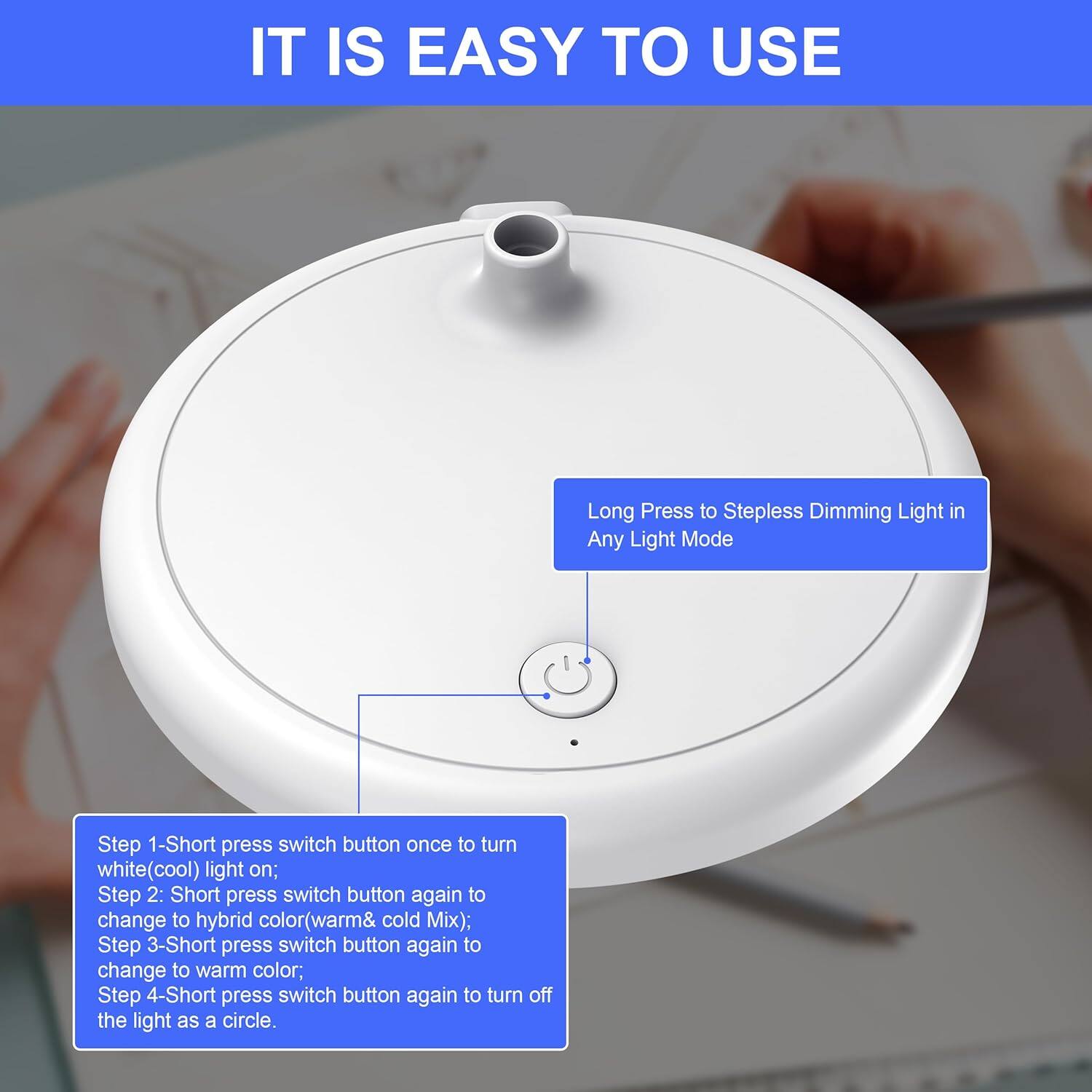 IT IS EASY TO USE

Long Press to Stepless Dimming Light in Any Light Mode

Step 1-Short press switch button once to turn white(cool) light on;
Step 2: Short press switch button again to change to hybrid color(warm& cold Mix);
Step 3-Short press switch button again to change to warm color;
Step 4-Short press switch button again to turn off the light as a circle.