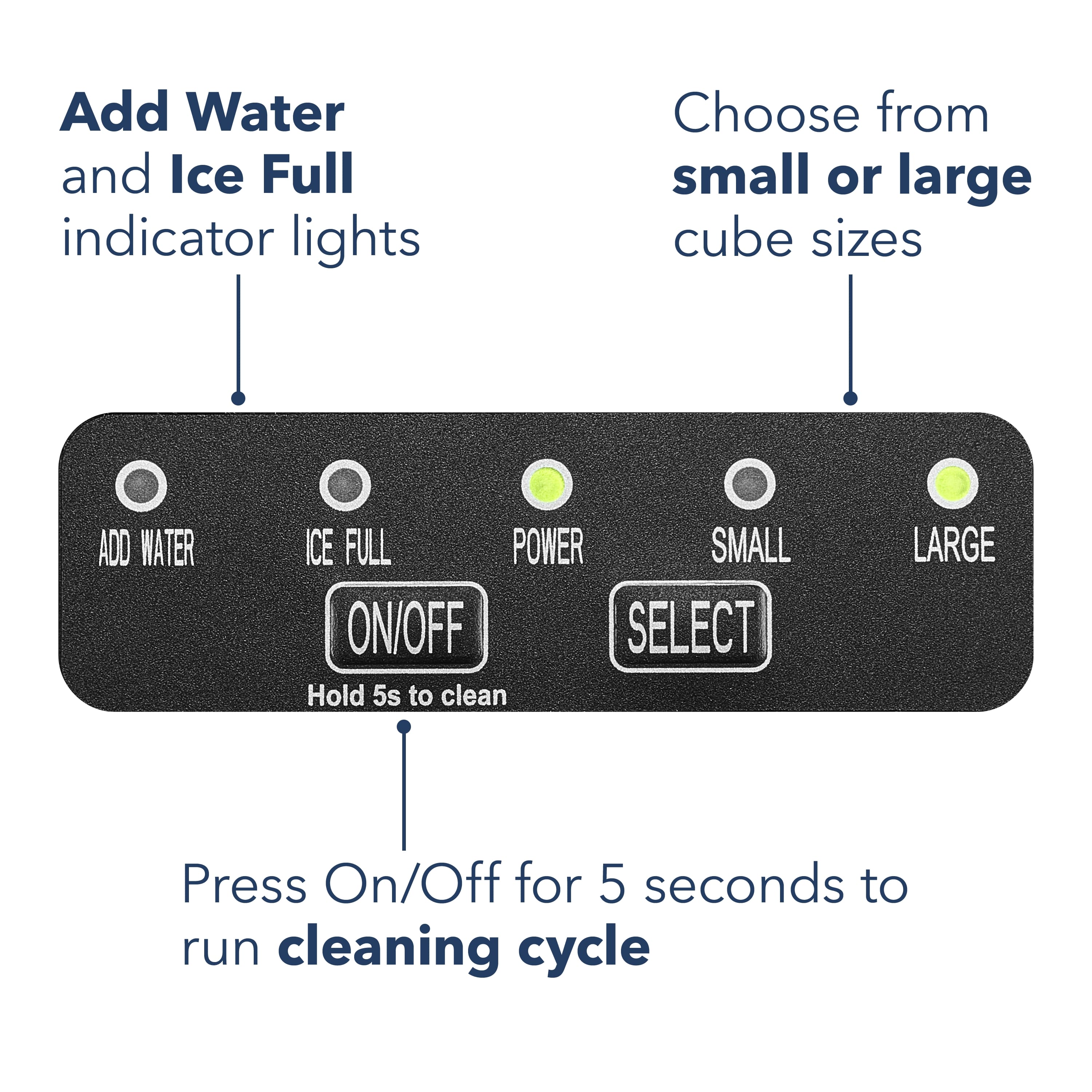 Add Water and Ice Full indicator lights

Choose from small or large cube sizes

ADD WATER

ICE FULL

POWER

SMALL

LARGE

ON/OFF

SELECT

Hold 5s to clean

Press On/Off for 5 seconds to run cleaning cycle