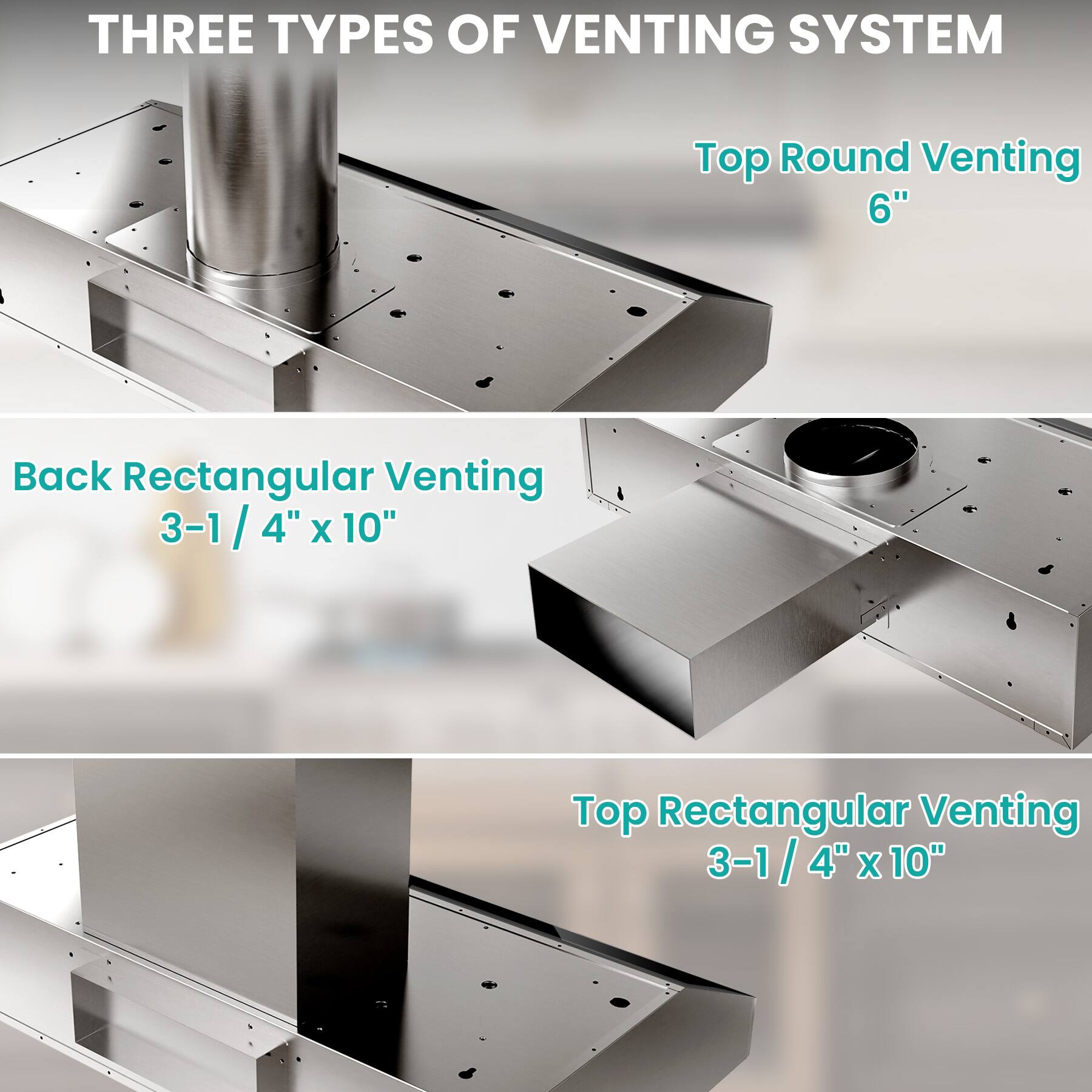 THREE TYPES OF VENTING SYSTEM

Top Round Venting
6"

Back Rectangular Venting
3-1 / 4" x 10"

Top Rectangular Venting
3-1 / 4" x 10"