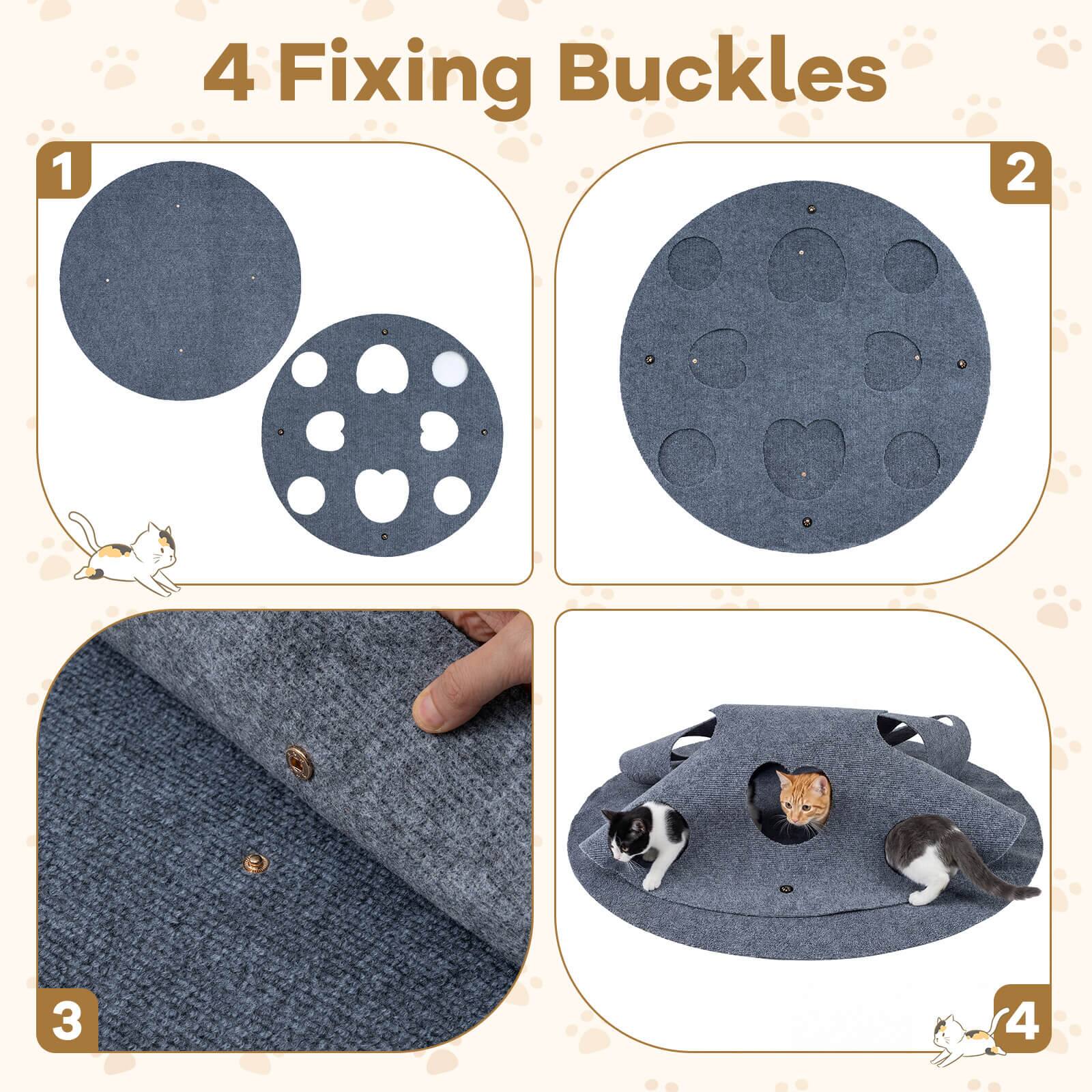 4 Fixing Buckles

1

2

3

4