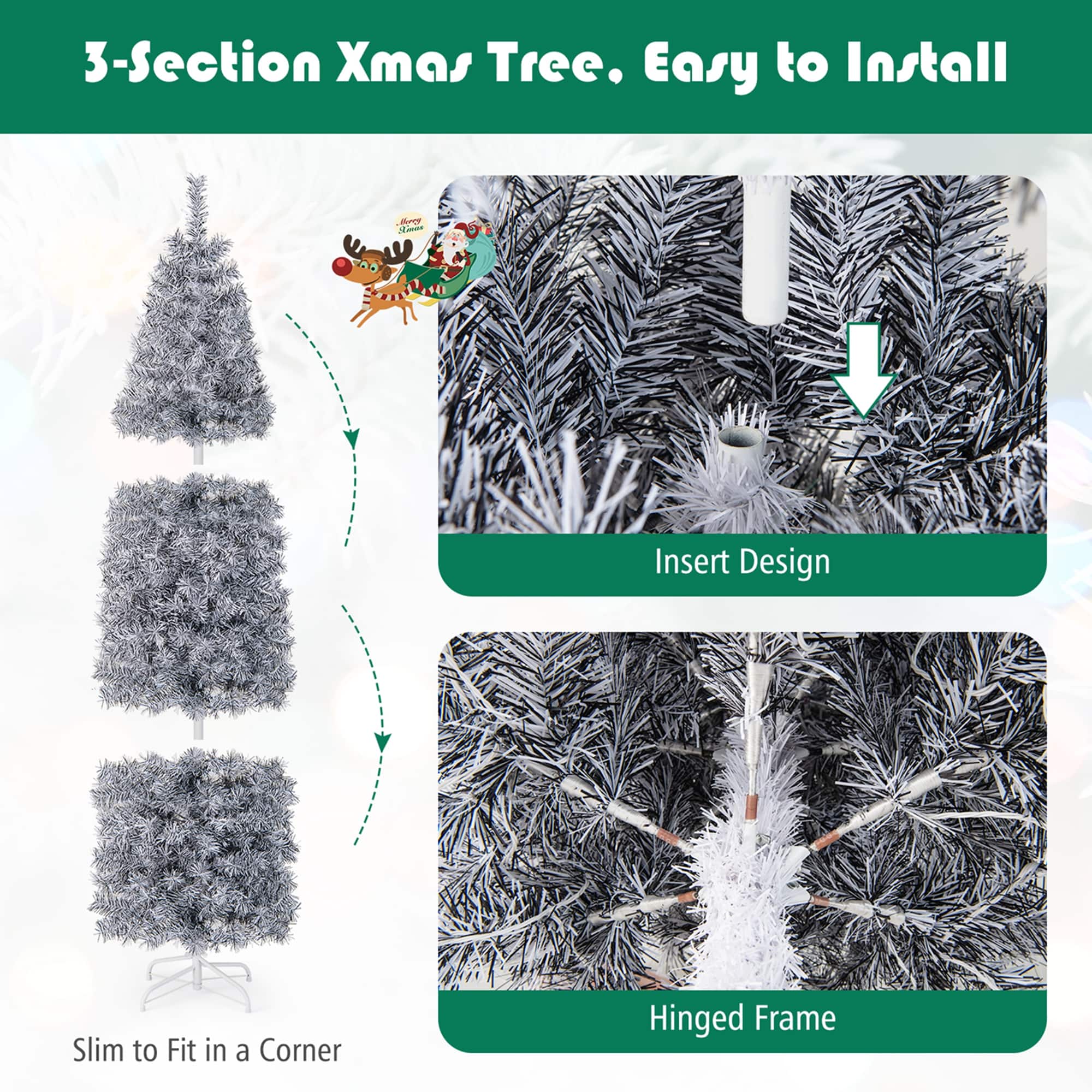 3-Section Xmas Tree, Easy to Install

Merry Xmas

Insert Design

Hinged Frame

Slim to Fit in a Corner