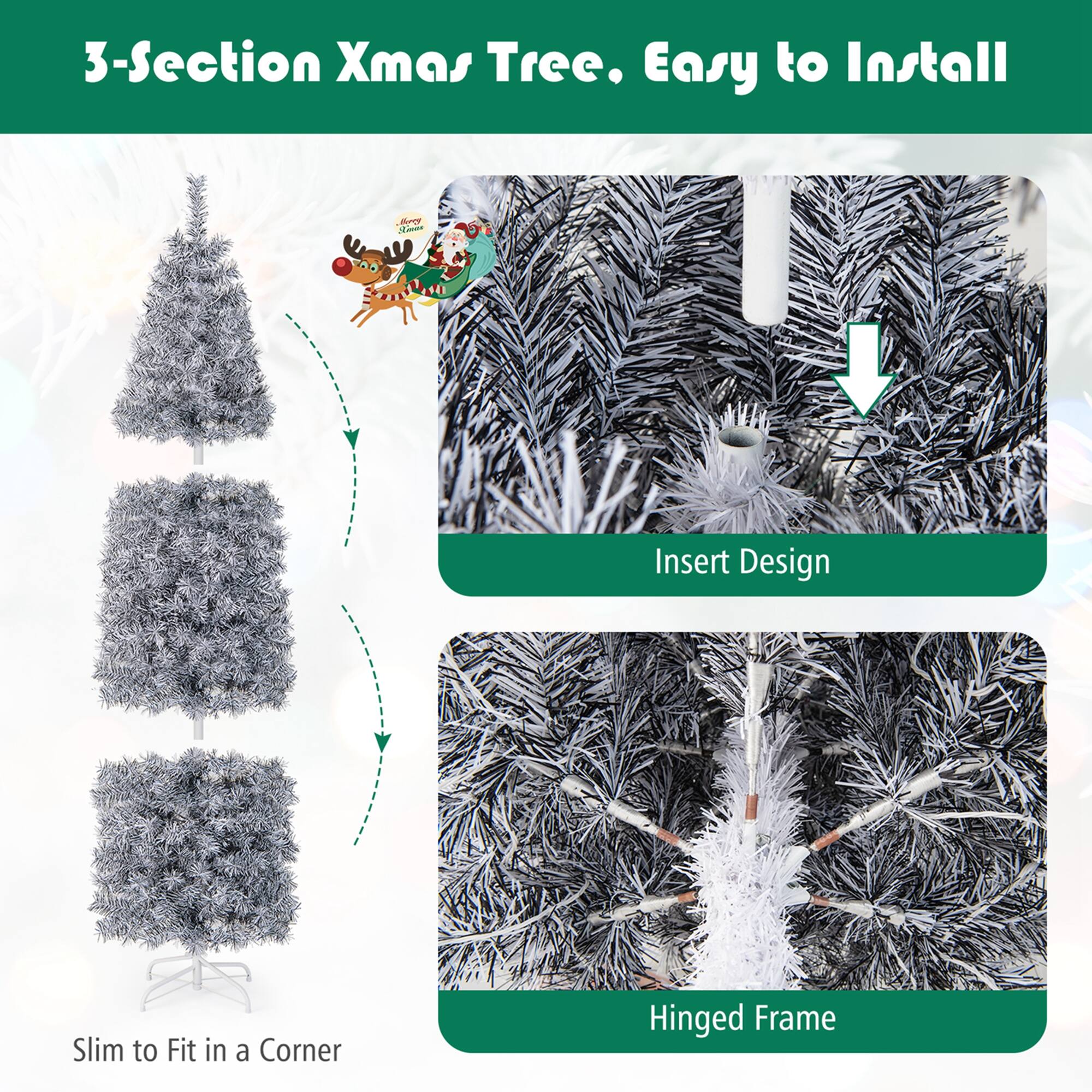 3-Section Xmas Tree, Easy to Install

Merry Xmas

Insert Design

Hinged Frame

Slim to Fit in a Corner