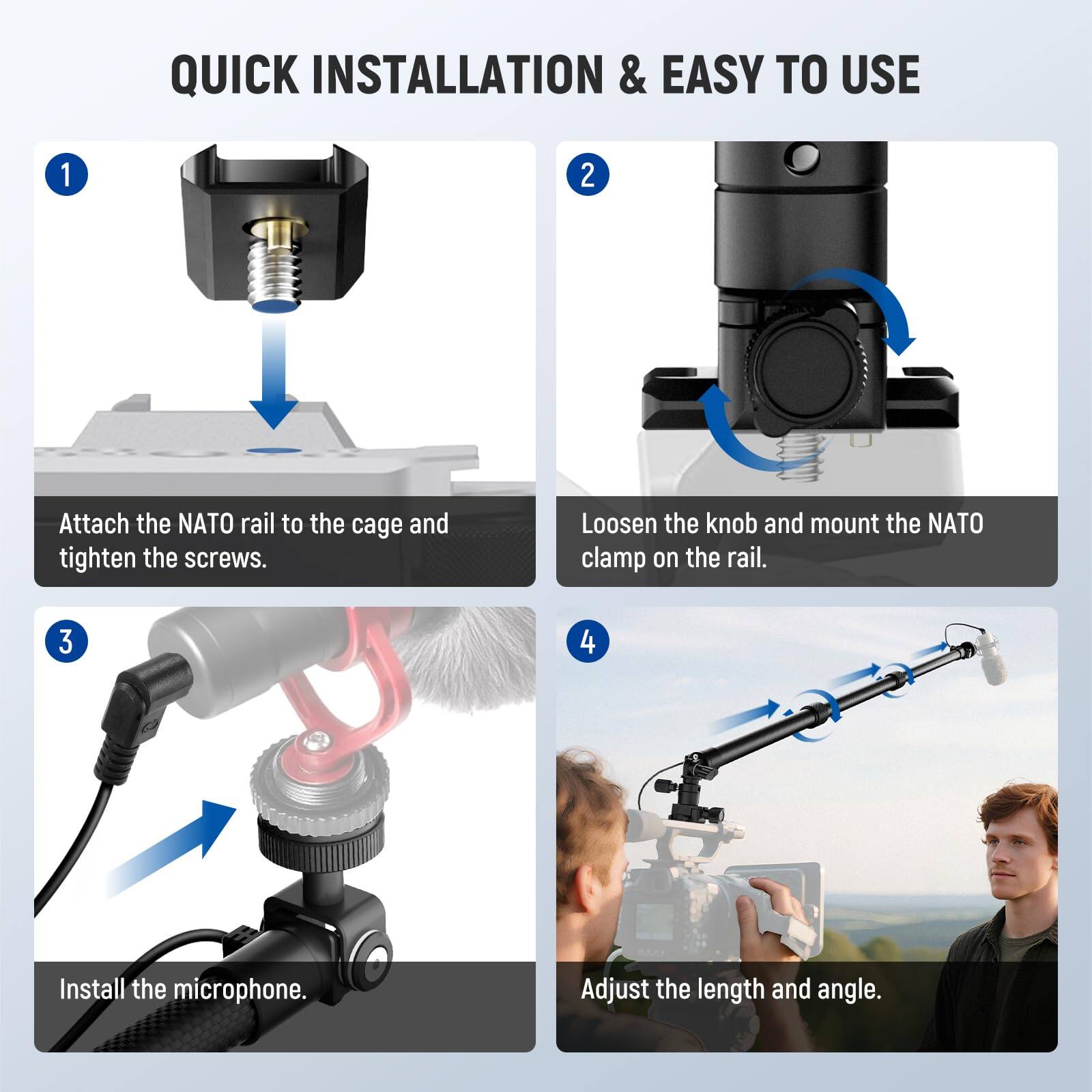 QUICK INSTALLATION & EASY TO USE

1

Attach the NATO rail to the cage and tighten the screws.

2

Loosen the knob and mount the NATO clamp on the rail.

3

Install the microphone.

4

Adjust the length and angle.