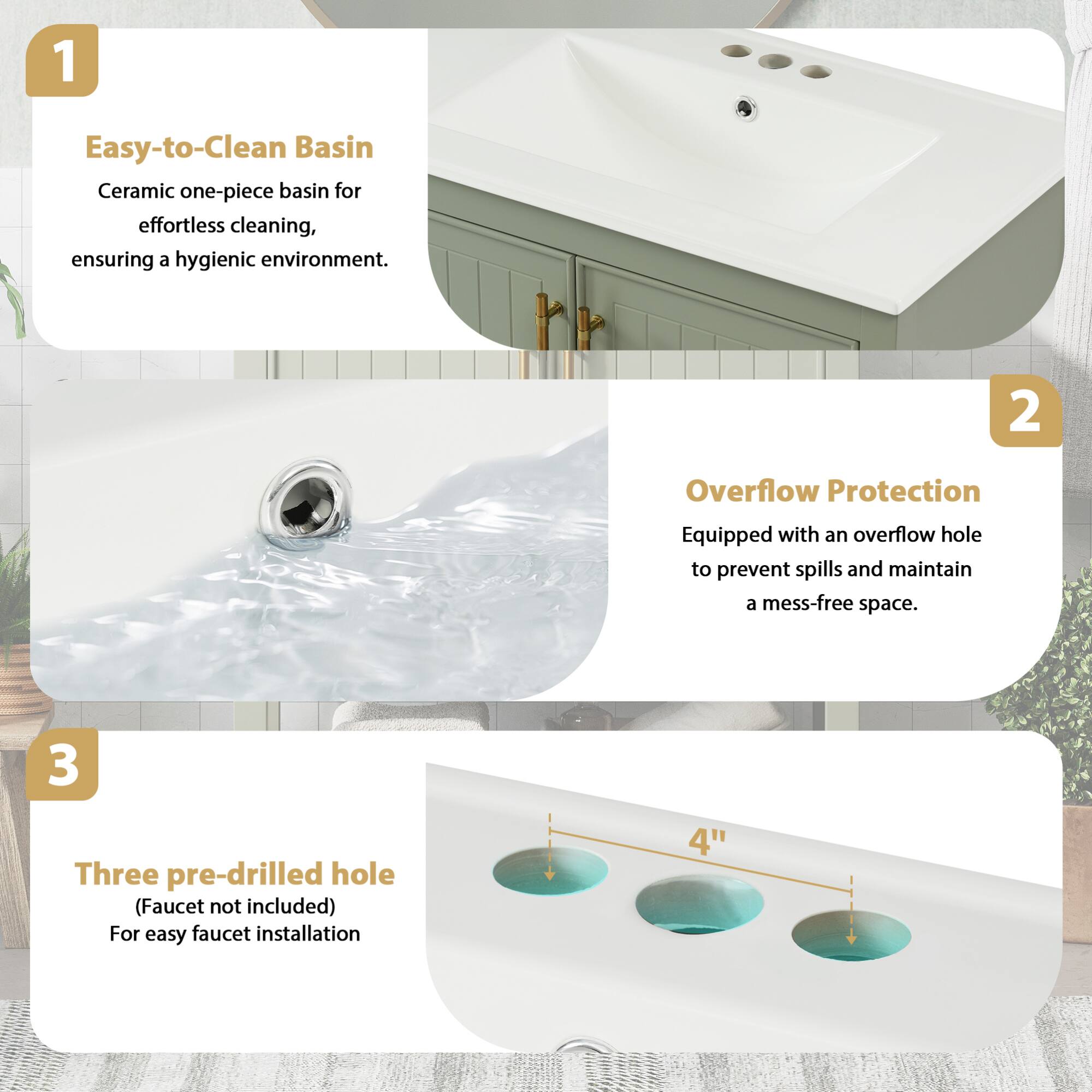 1

Easy-to-Clean Basin

Ceramic one-piece basin for effortless cleaning, ensuring a hygienic environment.

2

Overflow Protection

Equipped with an overflow hole to prevent spills and maintain a mess-free space.

3

Three pre-drilled hole

(Faucet not included)
For easy faucet installation

4"