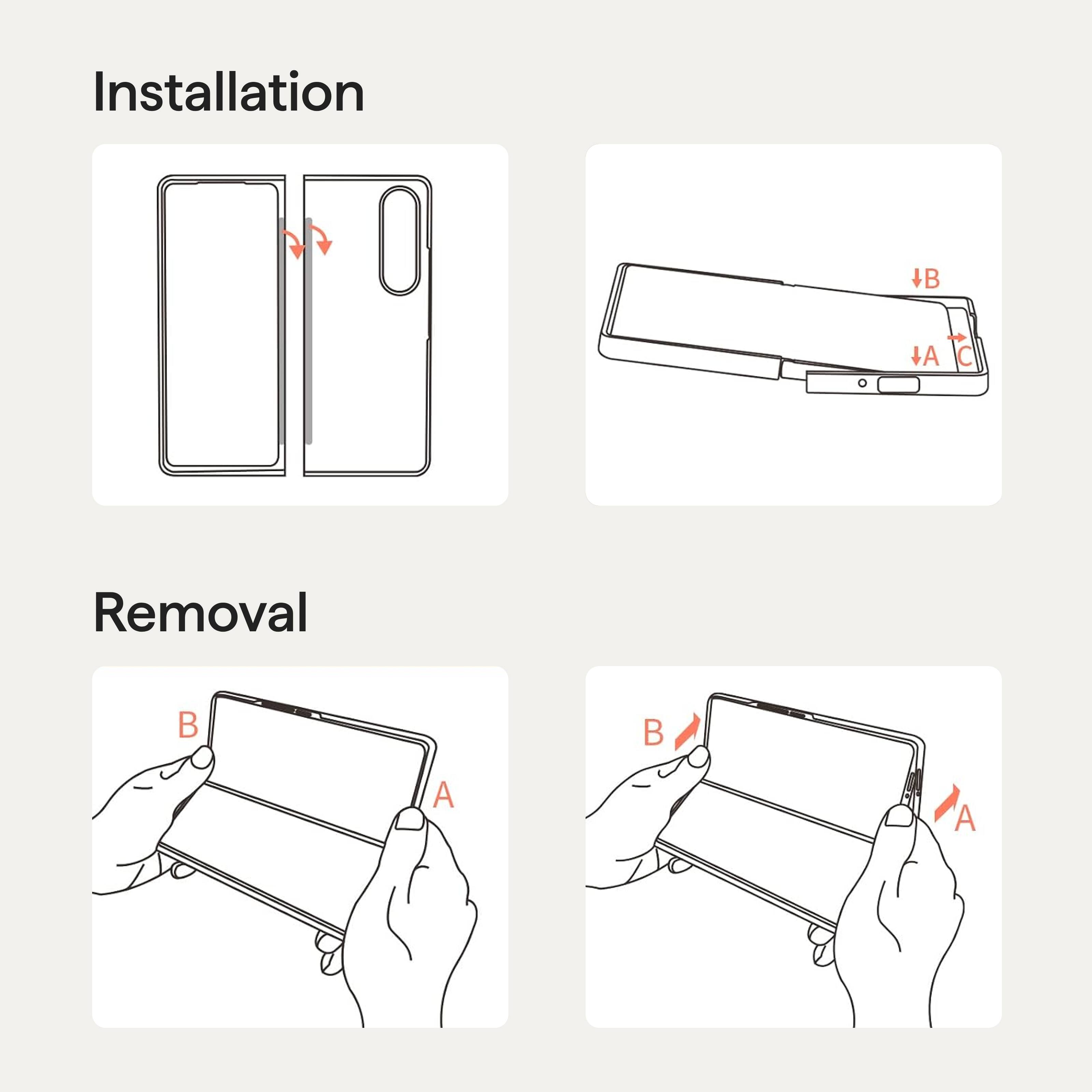 Installation

B

A

C

Removal

B

A

B

A