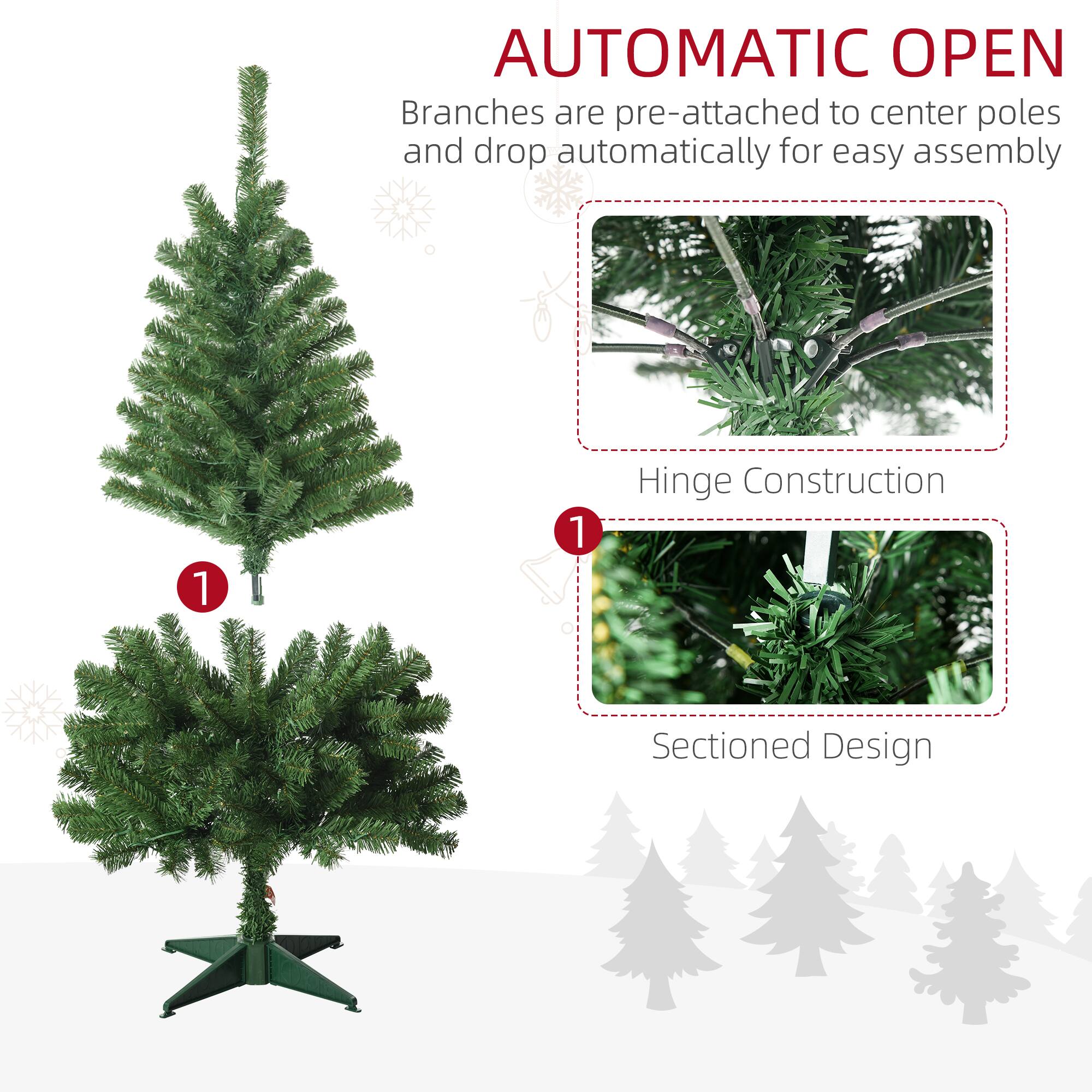 AUTOMATIC OPEN

Branches are pre-attached to center poles and drop automatically for easy assembly

1

Hinge Construction

1

Sectioned Design