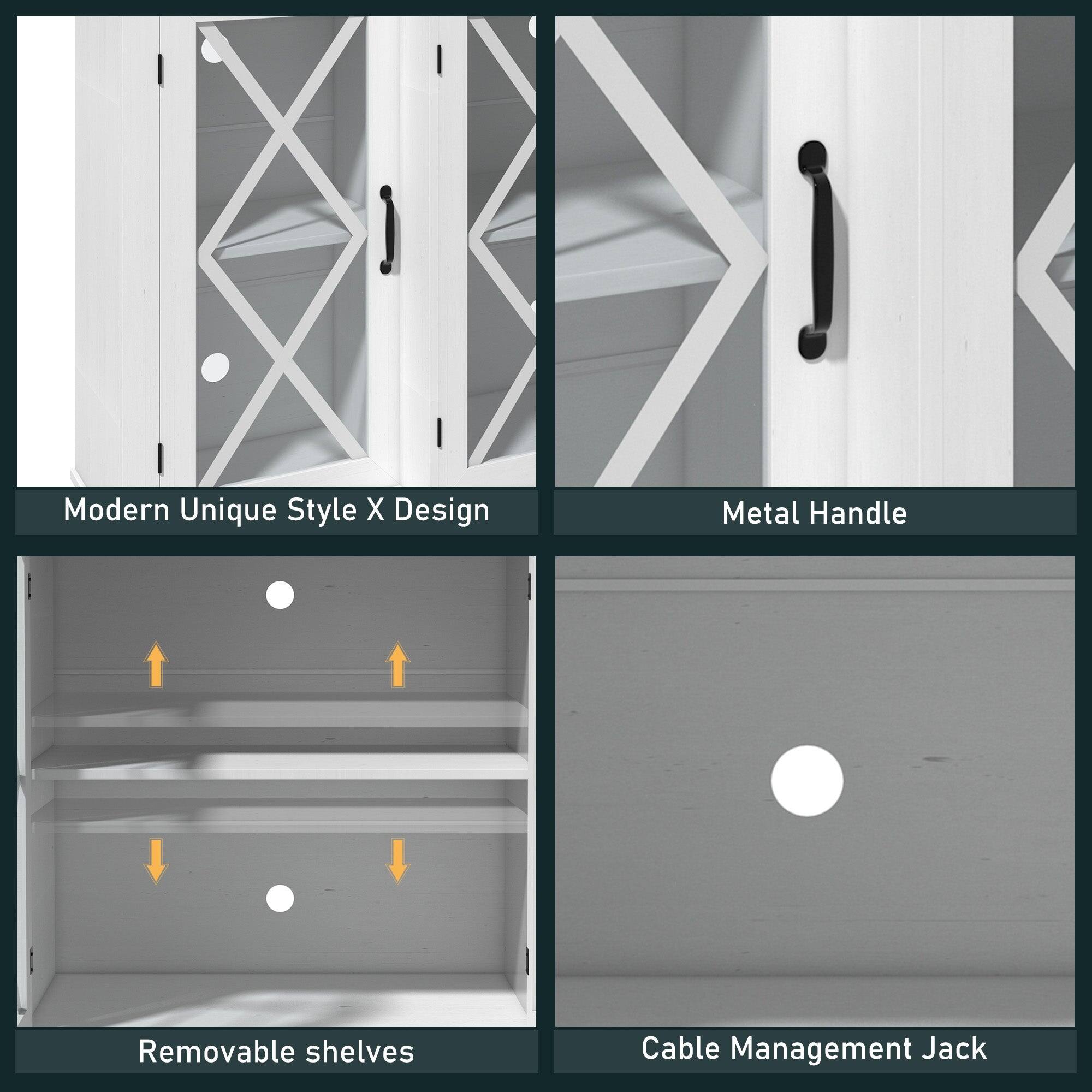 Modern Unique Style X Design

Metal Handle

Removable shelves

Cable Management Jack